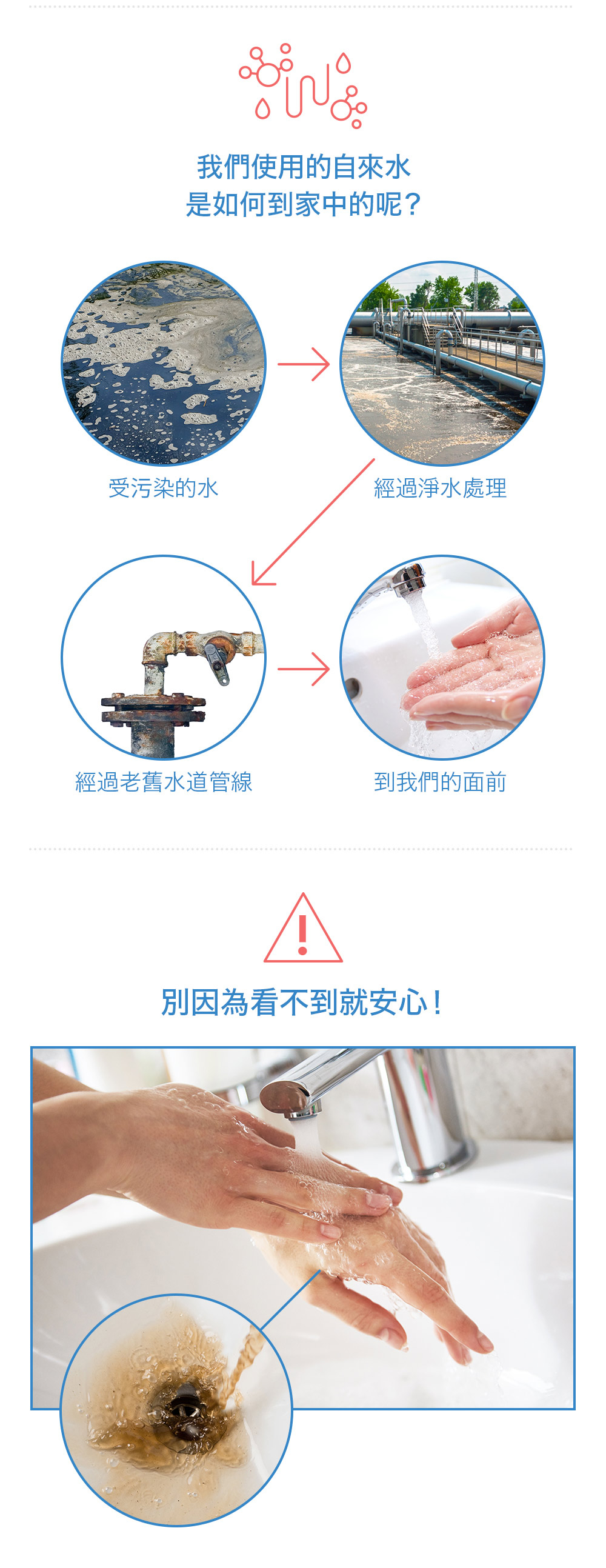 我們使用的自來水
是如何到家中的呢？

受污染的水

經過淨水處理

經過老舊水道管線

到我們的面前

別因為看不到就安心！