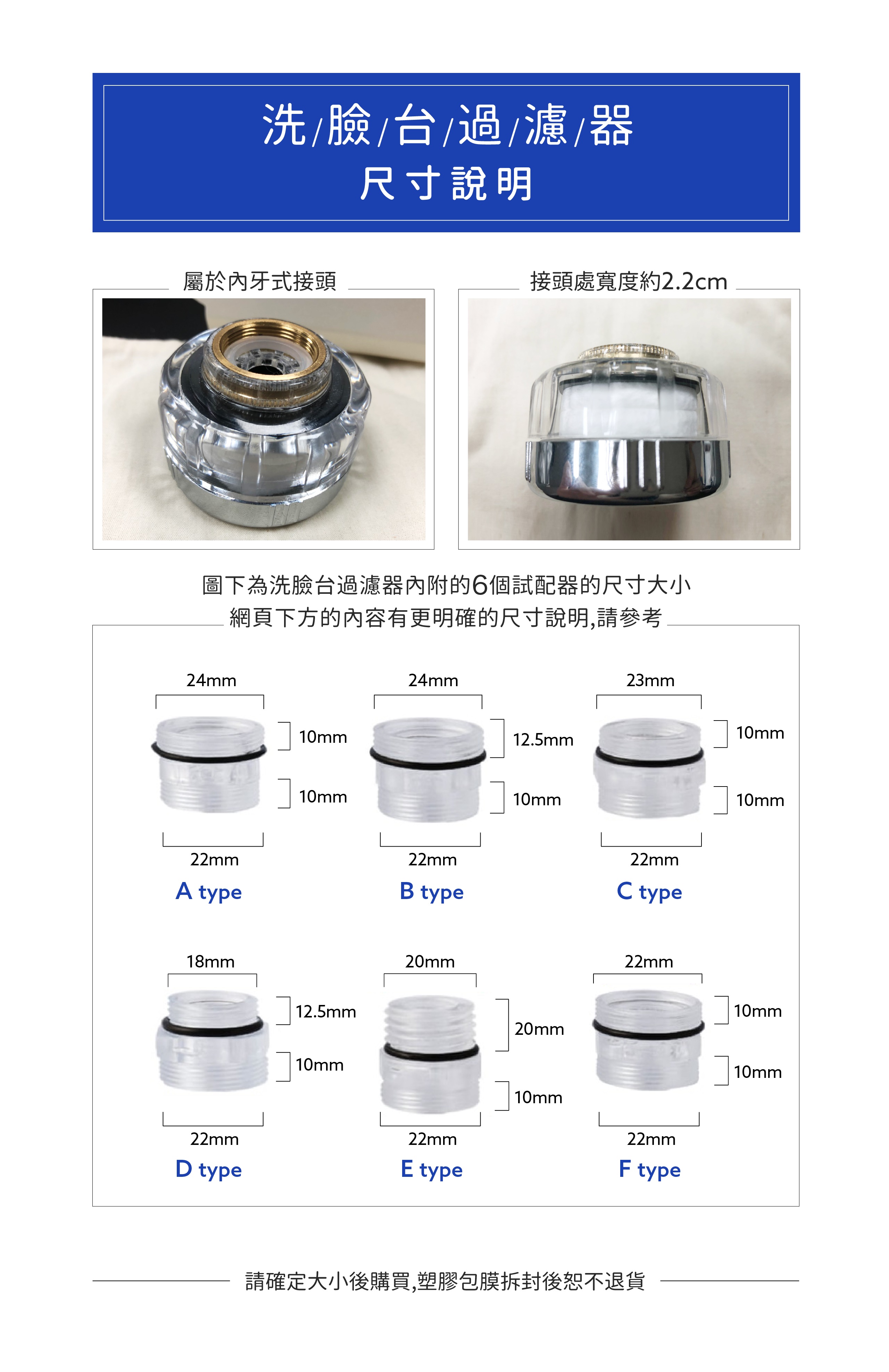 洗/臉/台/過/濾/器
尺寸說明

屬於內牙式接頭

接頭處寬度約2.2cm

圖下為洗臉台過濾器內附的6個試配器的尺寸大小
網頁下方的內容有更明確的尺寸說明,請參考

24mm
10mm
10mm
22mm
A type

24mm
12.5mm
10mm
22mm
B type

23mm
10mm
10mm
22mm
C type

18mm
12.5mm
10mm
22mm
D type

20mm
20mm
10mm
22mm
E type

22mm
10mm
10mm
22mm
F type

請確定大小後購買,塑膠包膜拆封後恕不退貨