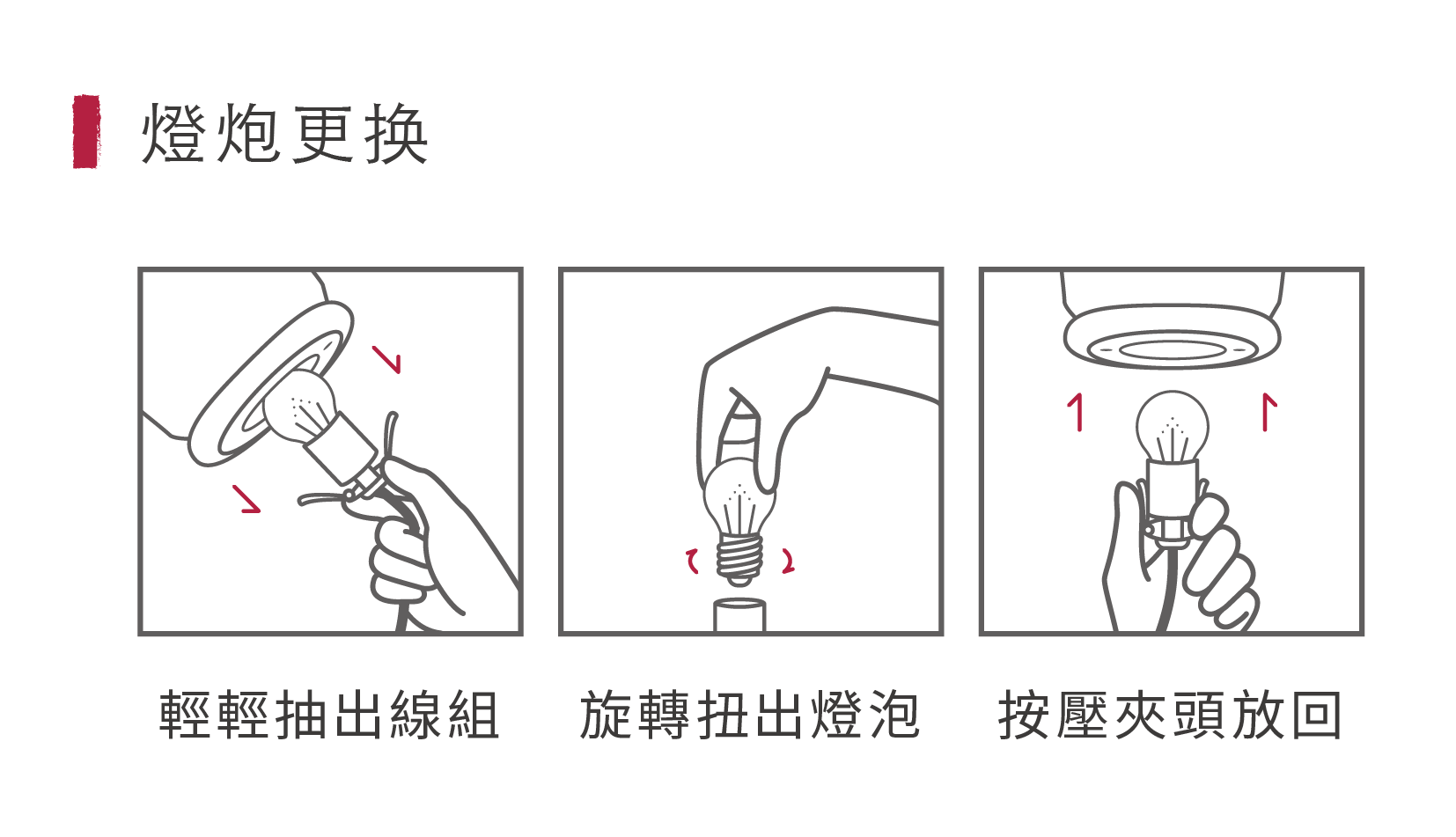 燈炮更換

輕輕抽出線組

旋轉扭出燈泡

按壓夾頭放回