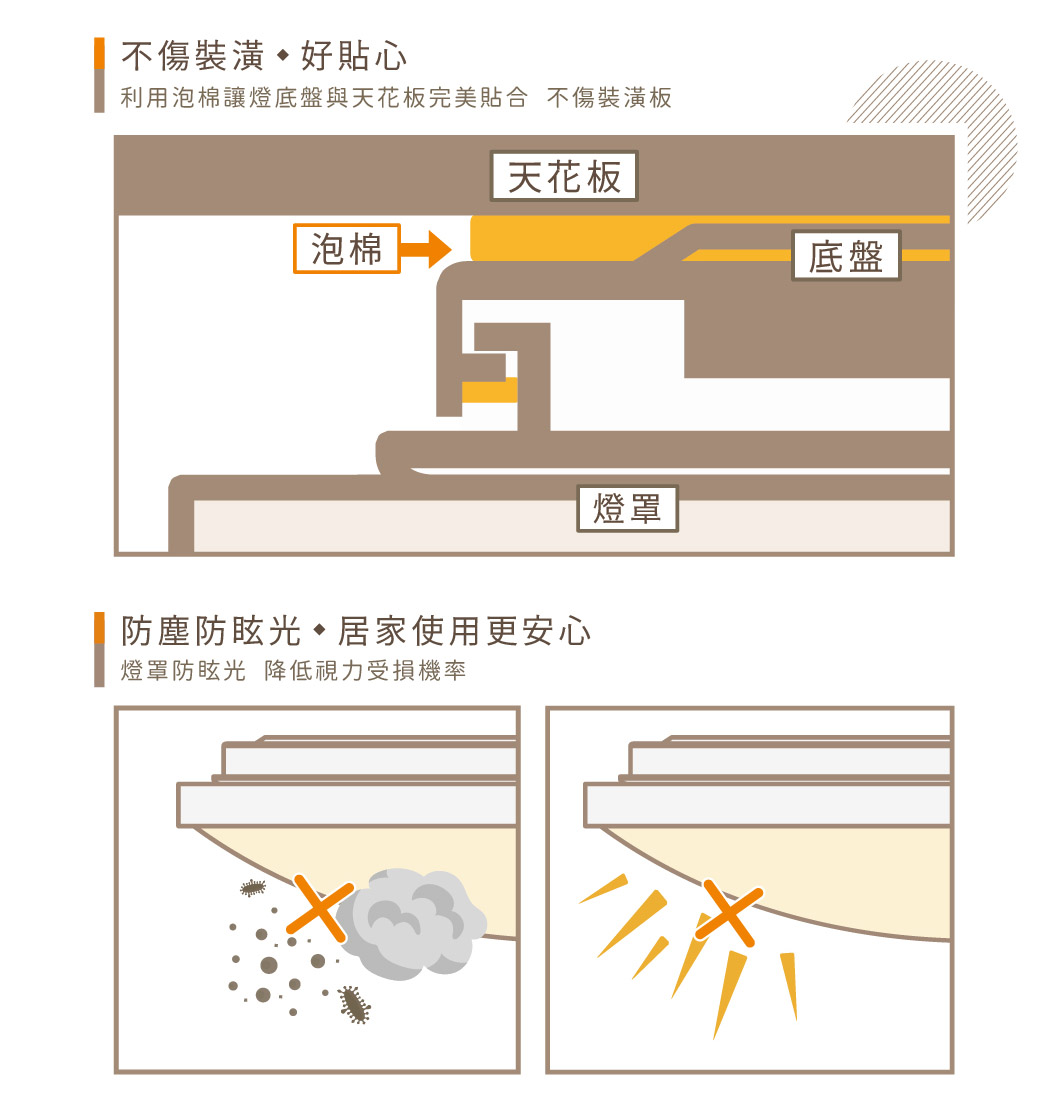 不傷裝潢◆好貼心

利用泡棉讓燈底盤與天花板完美貼合 不傷裝潢板

天花板

泡棉

底盤

燈罩

防塵防眩光◆居家使用更安心

燈罩防眩光 降低視力受損機率