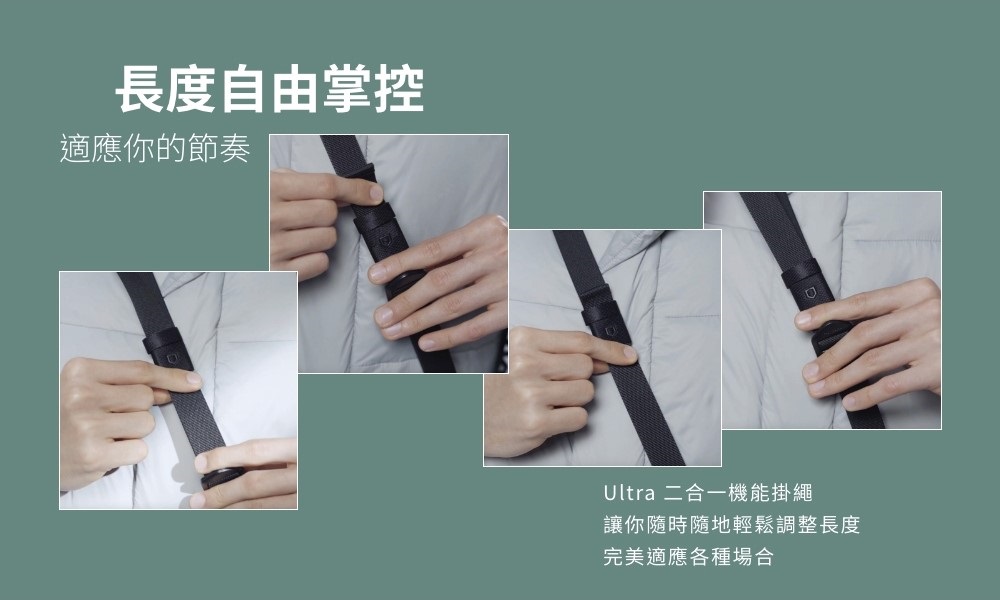 長度自由掌控

適應你的節奏

Ultra 二合一機能掛繩
讓你隨時隨地輕鬆調整長度
完美適應各種場合