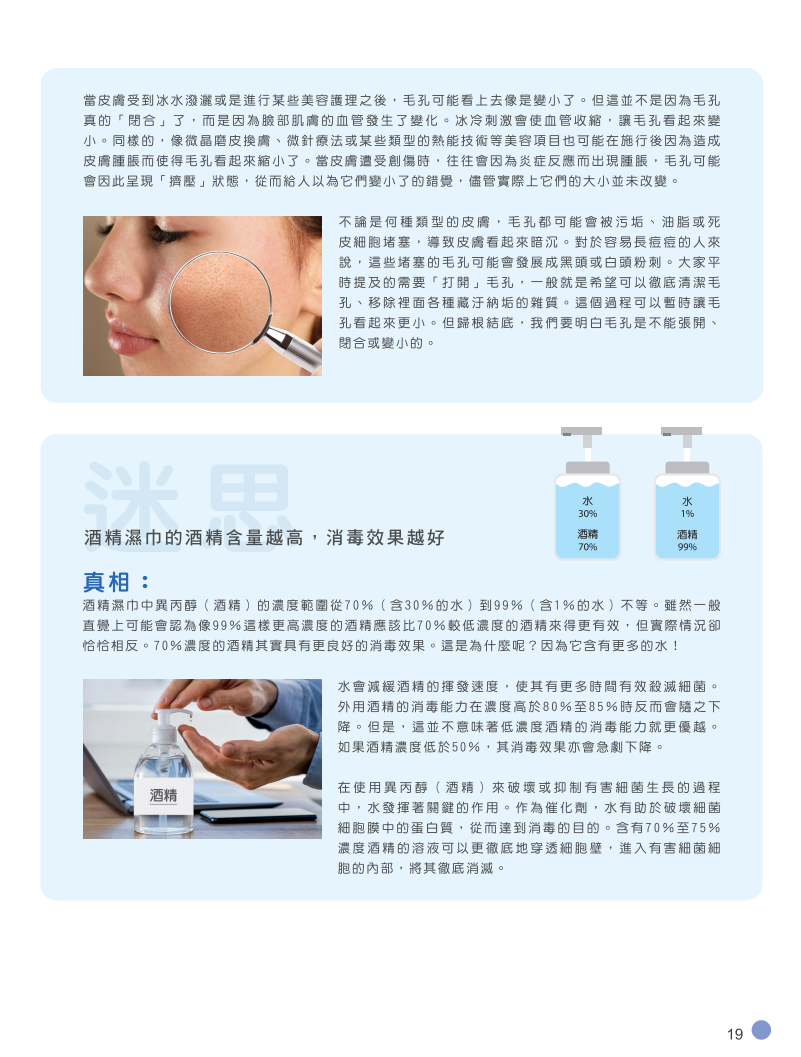 當皮膚受到冰水潑灑或是進行某些美容護理之後，毛孔可能看上去像是變小了。但這並不是因為毛孔真的「閉合」了，而是因為臉部肌膚的血管發生了變化。冰冷刺激會使血管收縮，讓毛孔看起來變小。同樣的，像微晶磨皮換膚、微針療法或某些類型的熱能技術等美容項目也可能在施行後因為造成皮膚腫脹而使得毛孔看起來縮小了。當皮膚遭受創傷時，往往會因為炎症反應而出現腫脹，毛孔可能會因此呈現「擠壓」狀態，從而給人以為它們變小了的錯覺，儘管實際上它們的大小並未改變。

不論是何種類型的皮膚，毛孔都可能會被污垢、油脂或死皮細胞堵塞，導致皮膚看起來暗沉。對於容易長痘痘的人來說，這些堵塞的毛孔可能會發展成黑頭或白頭粉刺。大家平時提及的需要「打開」毛孔，一般就是希望可以徹底清潔毛孔、移除裡面各種藏汙納垢的雜質。這個過程可以暫時讓毛孔看起來更小。但歸根結底，我們要明白毛孔是不能張開、閉合或變小的。

迷思

水
30%
酒精
70%

水
1%
酒精
99%

酒精濕巾的酒精含量越高，消毒效果越好

真相：

酒精濕巾中異丙醇（酒精）的濃度範圍從70%（含30%的水）到99%（含1%的水）不等。雖然一般直覺上可能會認為像99%這樣更高濃度的酒精應該比70%較低濃度的酒精來得更有效，但實際情況卻恰恰相反。70%濃度的酒精其實具有更良好的消毒效果。這是為什麼呢？因為它含有更多的水！

酒精

水會減緩酒精的揮發速度，使其有更多時間有效殺滅細菌。外用酒精的消毒能力在濃度高於80%至85%時反而會隨之下降。但是，這並不意味著低濃度酒精的消毒能力就更優越。如果酒精濃度低於50%，其消毒效果亦會急劇下降。

在使用異丙醇（酒精）來破壞或抑制有害細菌生長的過程中，水發揮著關鍵的作用。作為催化劑，水有助於破壞細菌細胞膜中的蛋白質，從而達到消毒的目的。含有70%至75%濃度酒精的溶液可以更徹底地穿透細胞壁，進入有害細菌細胞的內部，將其徹底消滅。

19