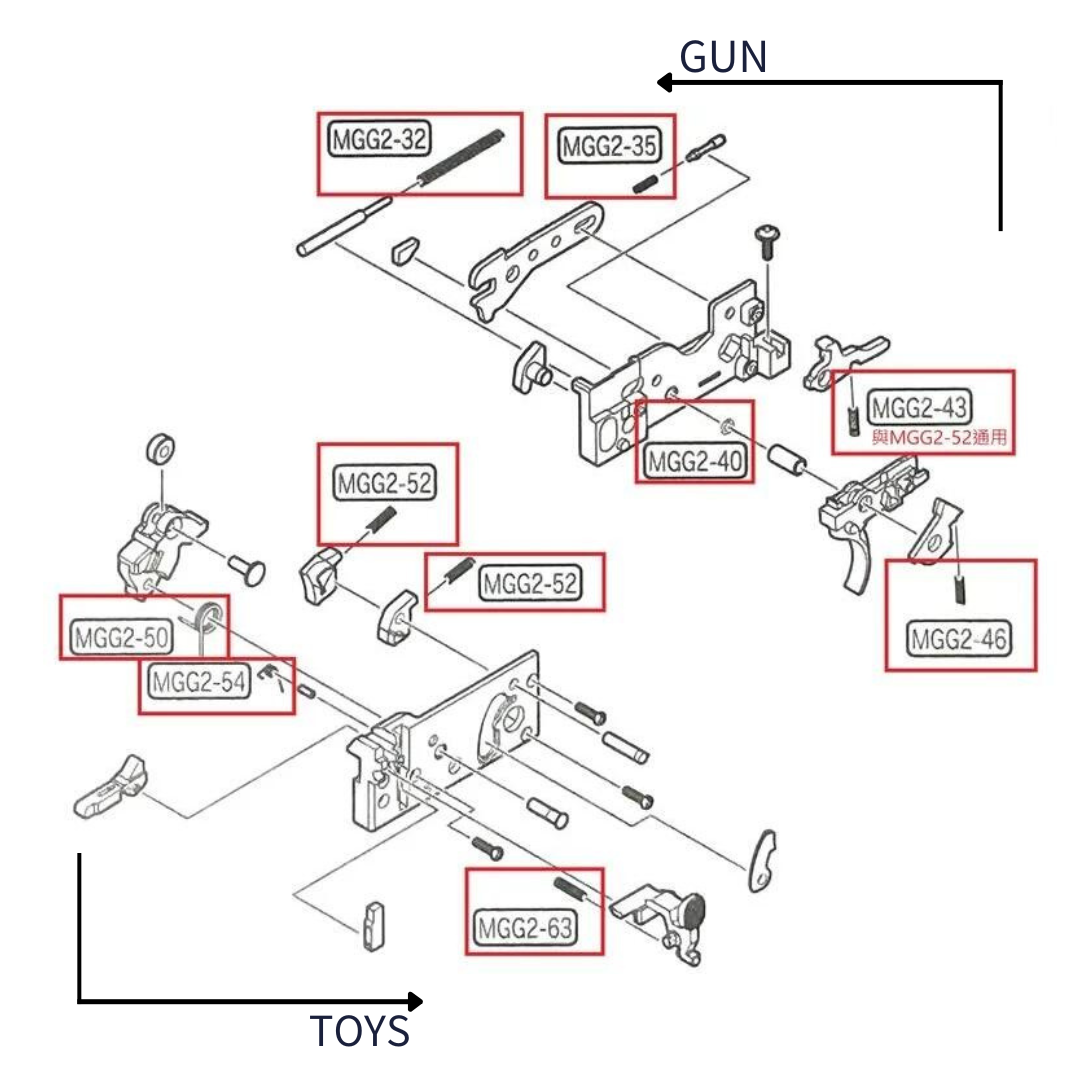 GUN

MGG2-32

MGG2-35

MGG2-43
與MGG2-52通用

MGG2-40

MGG2-52

MGG2-52

MGG2-46

MGG2-50

MGG2-54

MGG2-63

TOYS