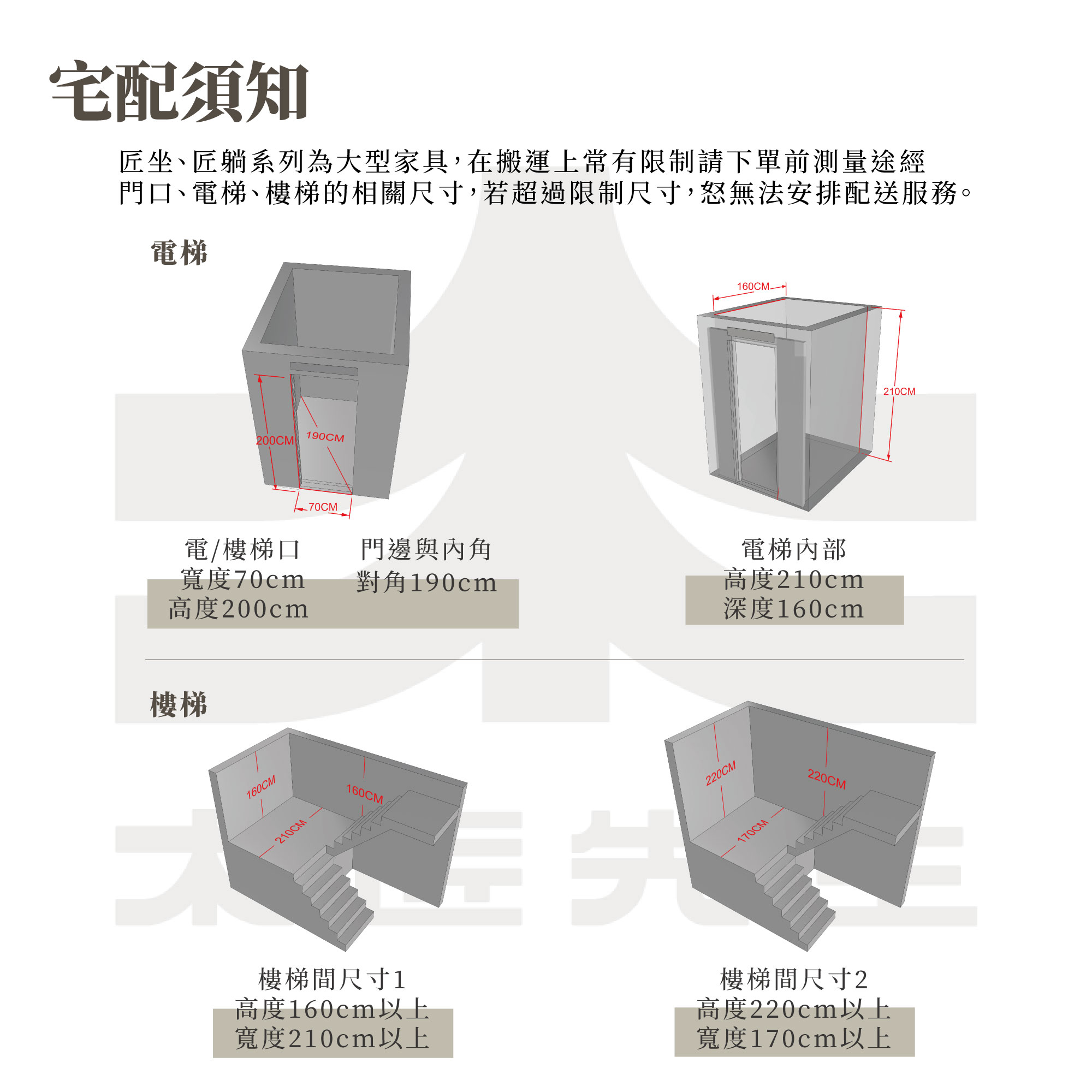 宅配須知

匠坐、匠躺系列為大型家具，在搬運上常有限制請下單前測量途經門口、電梯、樓梯的相關尺寸，若超過限制尺寸，恕無法安排配送服務。

電梯

200CM
190CM
70CM

160CM
210CM

電/樓梯口
寬度70cm
高度200cm

門邊與內角
對角190cm

電梯內部
高度210cm
深度160cm

樓梯

160CM
160CM
210CM

220CM
220CM
170CM

樓梯間尺寸1
高度160cm以上
寬度210cm以上

樓梯間尺寸2
高度220cm以上
寬度170cm以上