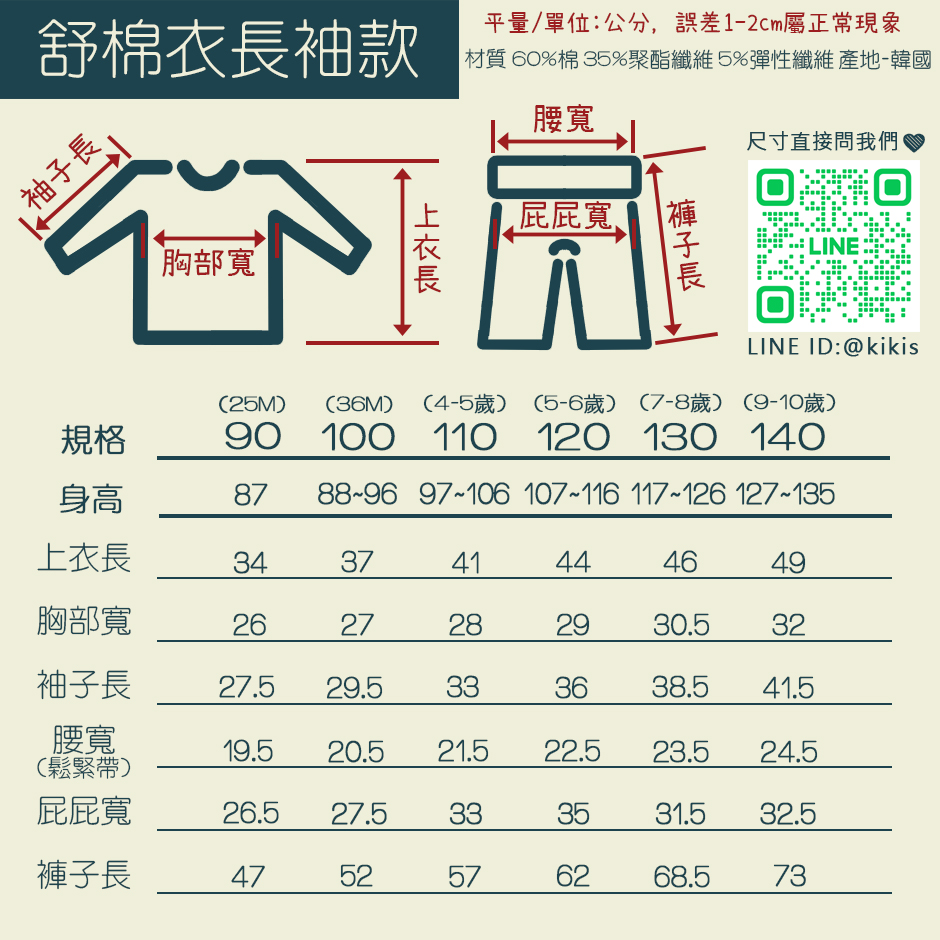 舒棉衣長袖款

平量/單位:公分, 誤差1-2cm屬正常現象
材質 60%棉 35%聚酯纖維 5%彈性纖維 產地-韓國

袖子長
胸部寬
上衣長
腰寬
屁屁寬
褲子長

尺寸直接問我們
LINE
LINE ID:@kikis

| | (25M) | (36M) | (4-5歲) | (5-6歲) | (7-8歲) | (9-10歲) |
|---|---|---|---|---|---|---|
| 規格 | 90 | 100 | 110 | 120 | 130 | 140 |
| 身高 | 87 | 88~96 | 97~106 | 107~116 | 117~126 | 127~135 |
| 上衣長 | 34 | 37 | 41 | 44 | 46 | 49 |
| 胸部寬 | 26 | 27 | 28 | 29 | 30.5 | 32 |
| 袖子長 | 27.5 | 29.5 | 33 | 36 | 38.5 | 41.5 |
| 腰寬 (鬆緊帶) | 19.5 | 20.5 | 21.5 | 22.5 | 23.5 | 24.5 |
| 屁屁寬 | 26.5 | 27.5 | 33 | 35 | 31.5 | 32.5 |
| 褲子長 | 47 | 52 | 57 | 62 | 68.5 | 73 |