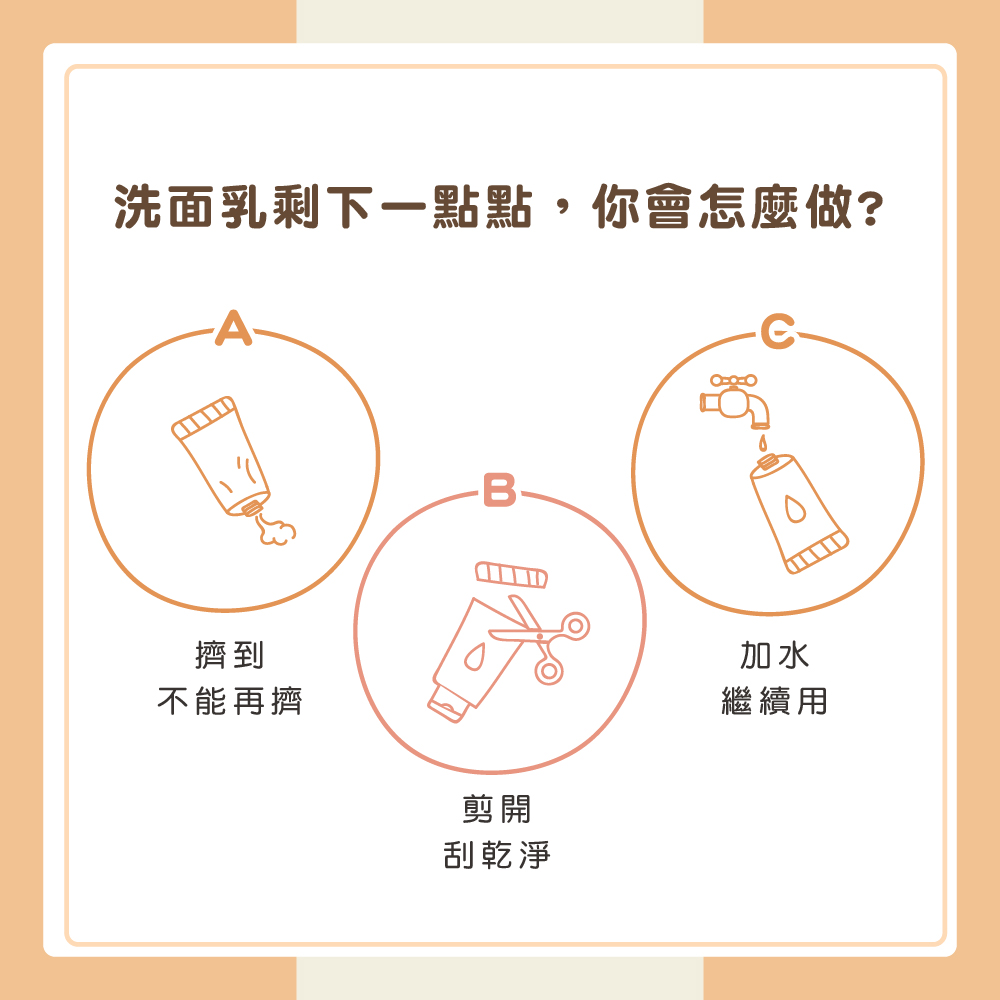 洗面乳剩下一點點，你會怎麼做?

A

擠到
不能再擠

B

剪開
刮乾淨

C

加水
繼續用