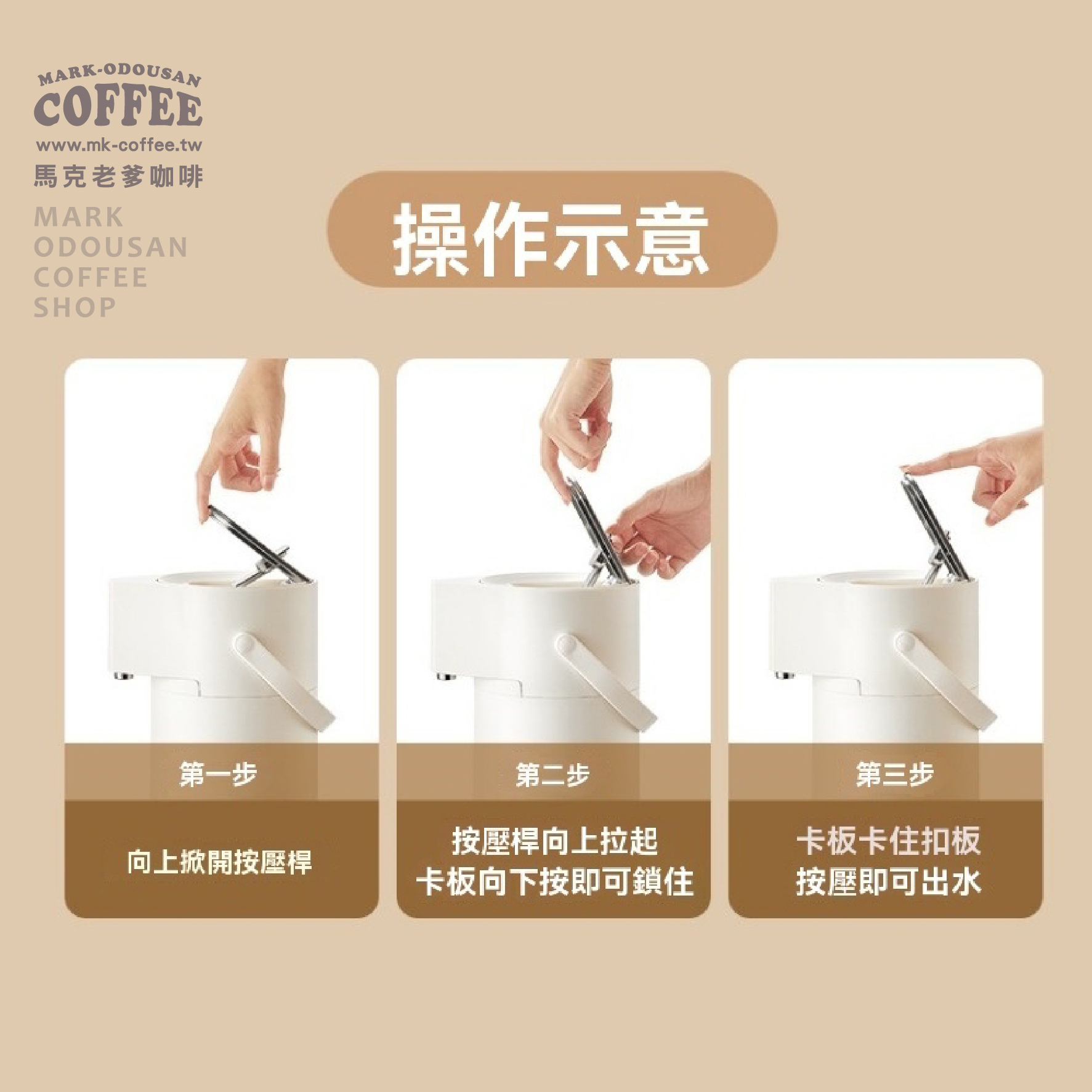 MARK-ODOUSAN
COFFEE
www.mk-coffee.tw
馬克老爹咖啡
MARK
ODOUSAN
COFFEE
SHOP

操作示意

第一步
向上掀開按壓桿

第二步
按壓桿向上拉起
卡板向下按即可鎖住

第三步
卡板卡住扣板
按壓即可出水