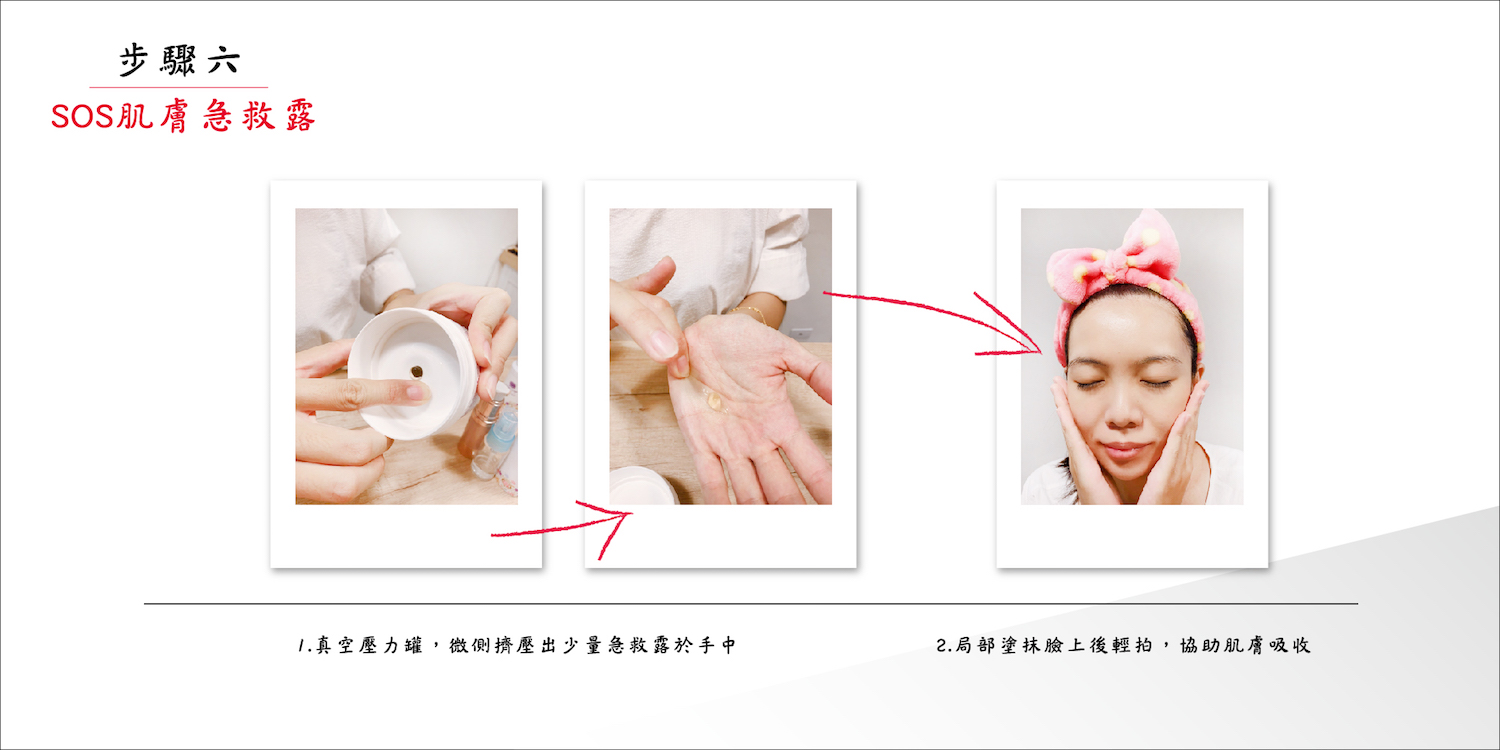 步驟六
SOS肌膚急救露

1.真空壓力罐，微側擠壓出少量急救露於手中

2.局部塗抹臉上後輕拍，協助肌膚吸收