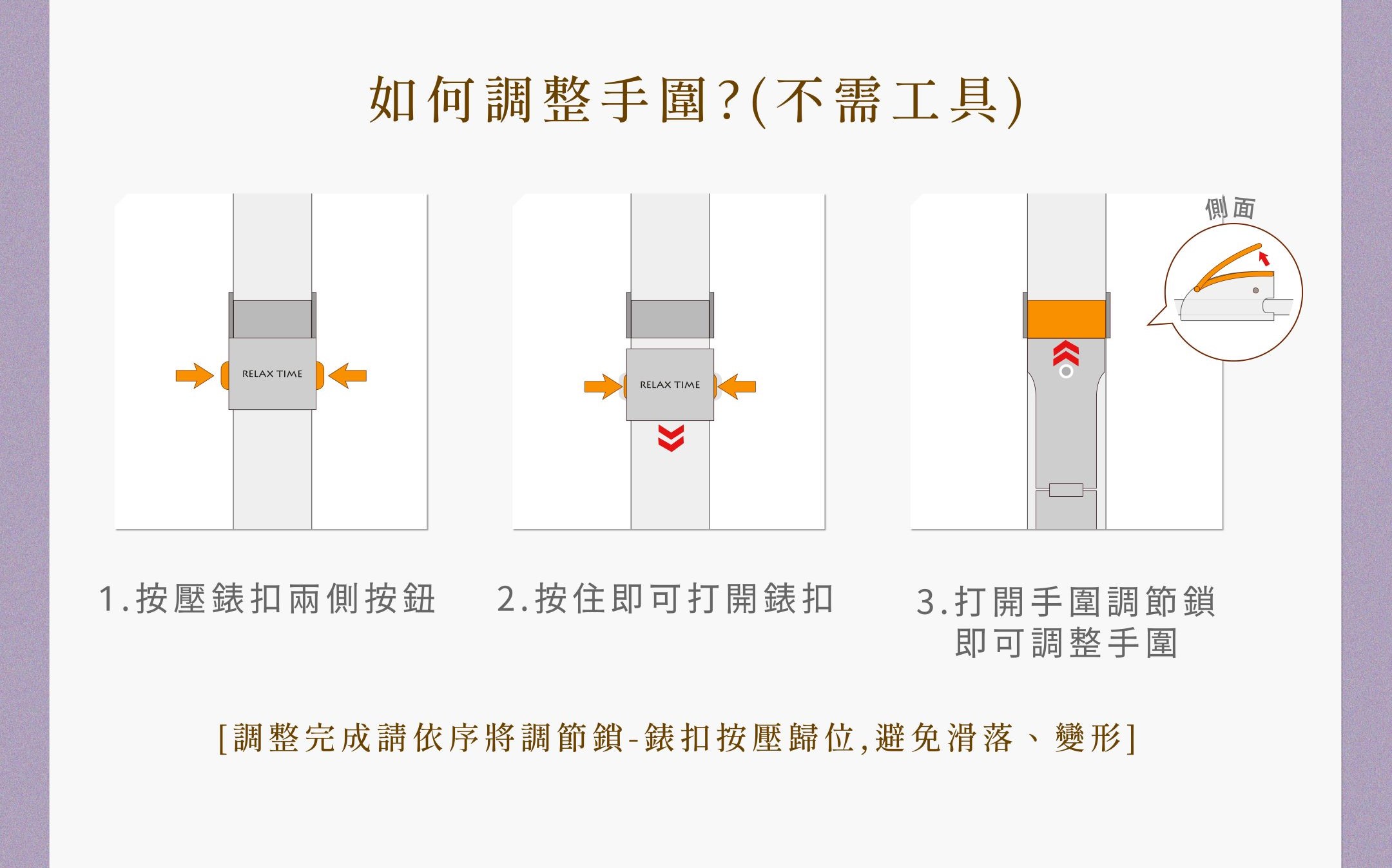 如何調整手圍?(不需工具)

RELAX TIME

RELAX TIME

側面

1.按壓錶扣兩側按鈕

2.按住即可打開錶扣

3.打開手圍調節鎖
即可調整手圍

[調整完成請依序將調節鎖-錶扣按壓歸位,避免滑落、變形]