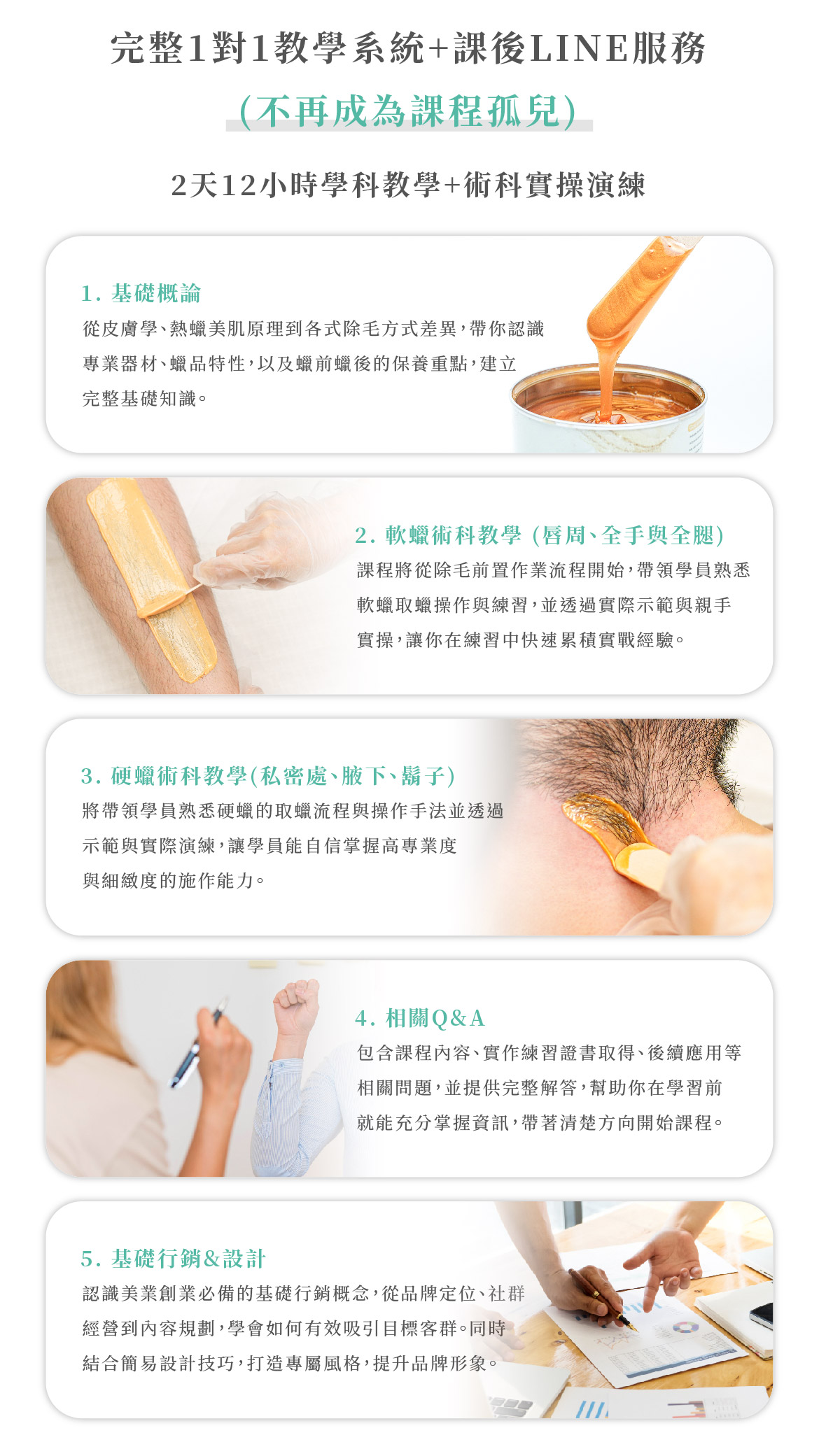 完整1對1教學系統+課後LINE服務

(不再成為課程孤兒)

2天12小時學科教學+術科實操演練

1. 基礎概論

從皮膚學、熱蠟美肌原理到各式除毛方式差異，帶你認識專業器材、蠟品特性，以及蠟前蠟後的保養重點，建立完整基礎知識。

2. 軟蠟術科教學 (唇周、全手與全腿)

課程將從除毛前置作業流程開始，帶領學員熟悉軟蠟取蠟操作與練習，並透過實際示範與親手實操，讓你在練習中快速累積實戰經驗。

3. 硬蠟術科教學(私密處、腋下、鬍子)

將帶領學員熟悉硬蠟的取蠟流程與操作手法並透過示範與實際演練，讓學員能自信掌握高專業度與細緻度的施作能力。

4. 相關Q&A

包含課程內容、實作練習證書取得、後續應用等相關問題，並提供完整解答，幫助你在學習前就能充分掌握資訊，帶著清楚方向開始課程。

5. 基礎行銷&設計

認識美業創業必備的基礎行銷概念，從品牌定位、社群經營到內容規劃，學會如何有效吸引目標客群。同時結合簡易設計技巧，打造專屬風格，提升品牌形象。