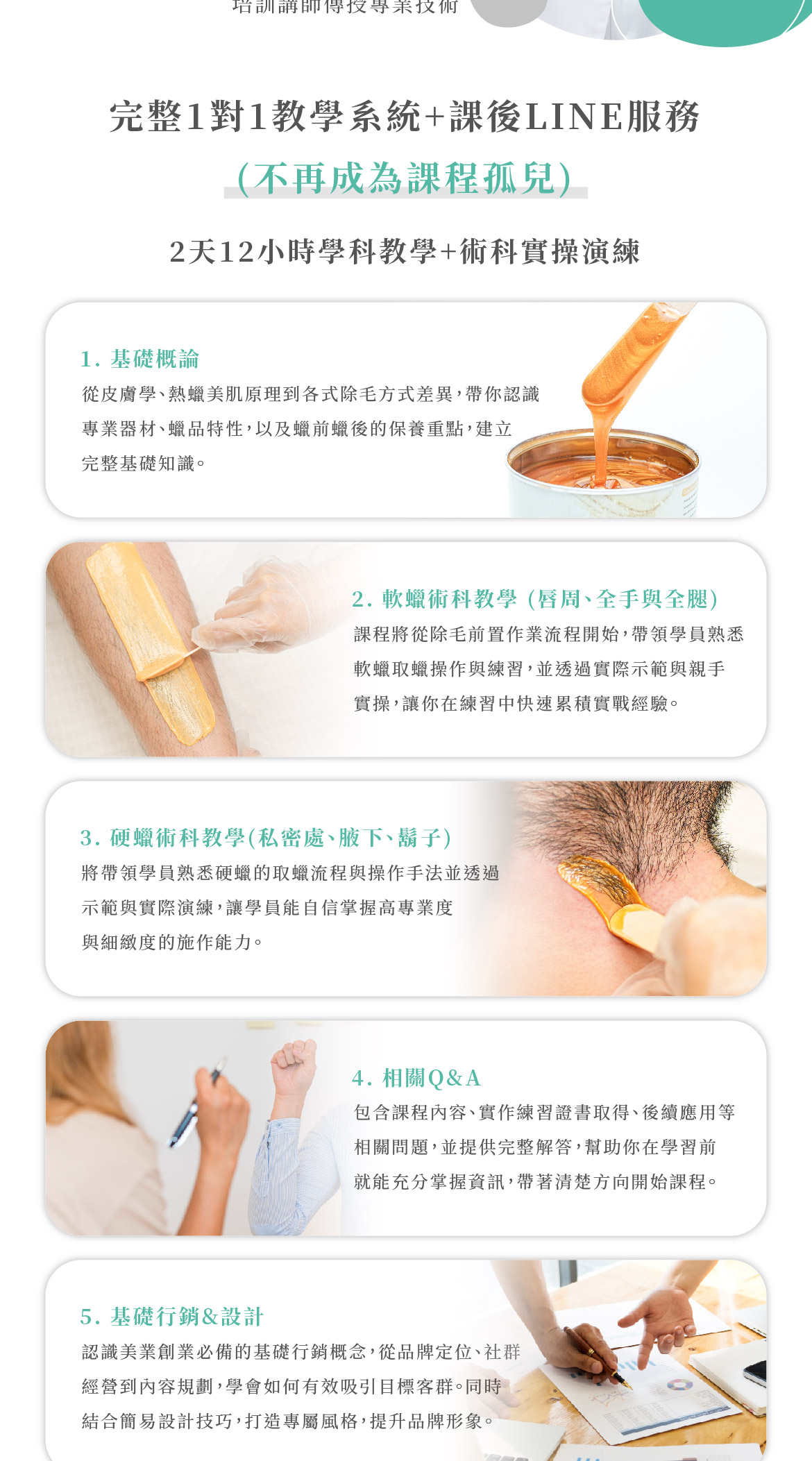 培訓講師傳授專業技術

完整1對1教學系統+課後LINE服務

(不再成為課程孤兒)

2天12小時學科教學+術科實操演練

1. 基礎概論

從皮膚學、熱蠟美肌原理到各式除毛方式差異，帶你認識專業器材、蠟品特性，以及蠟前蠟後的保養重點，建立完整基礎知識。

2. 軟蠟術科教學 (唇周、全手與全腿)

課程將從除毛前置作業流程開始，帶領學員熟悉軟蠟取蠟操作與練習，並透過實際示範與親手實操，讓你在練習中快速累積實戰經驗。

3. 硬蠟術科教學(私密處、腋下、鬍子)

將帶領學員熟悉硬蠟的取蠟流程與操作手法並透過示範與實際演練，讓學員能自信掌握高專業度與細緻度的施作能力。

4. 相關Q&A

包含課程內容、實作練習證書取得、後續應用等相關問題，並提供完整解答，幫助你在學習前就能充分掌握資訊，帶著清楚方向開始課程。

5. 基礎行銷&設計

認識美業創業必備的基礎行銷概念，從品牌定位、社群經營到內容規劃，學會如何有效吸引目標客群。同時結合簡易設計技巧，打造專屬風格，提升品牌形象。