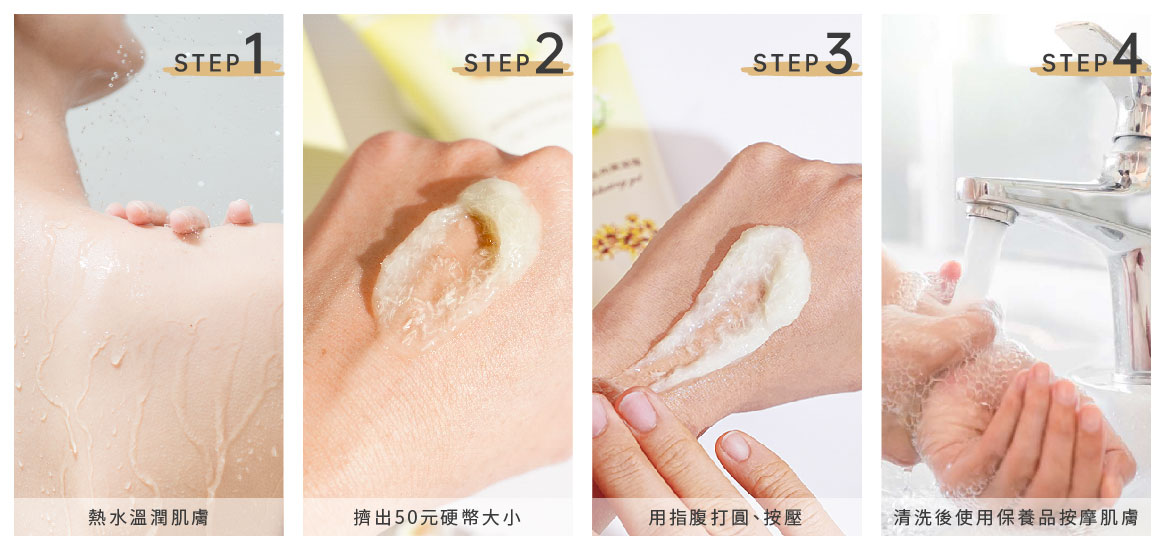 STEP 1

熱水溫潤肌膚

STEP 2

擠出50元硬幣大小

STEP 3

用指腹打圓、按壓

STEP 4

清洗後使用保養品按摩肌膚