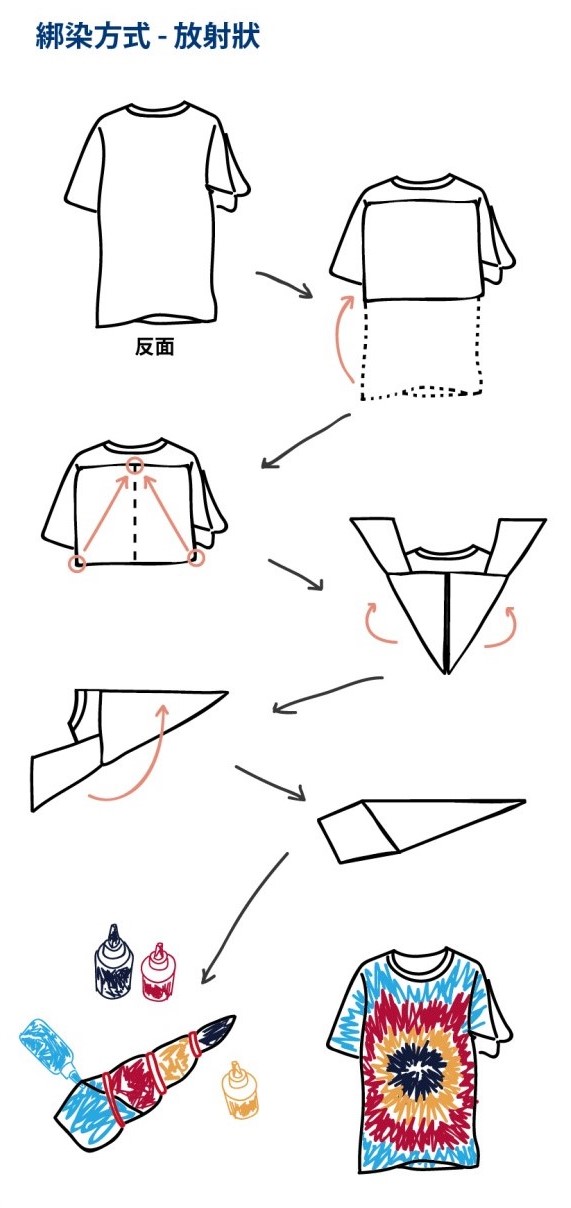 綁染方式 - 放射狀

反面