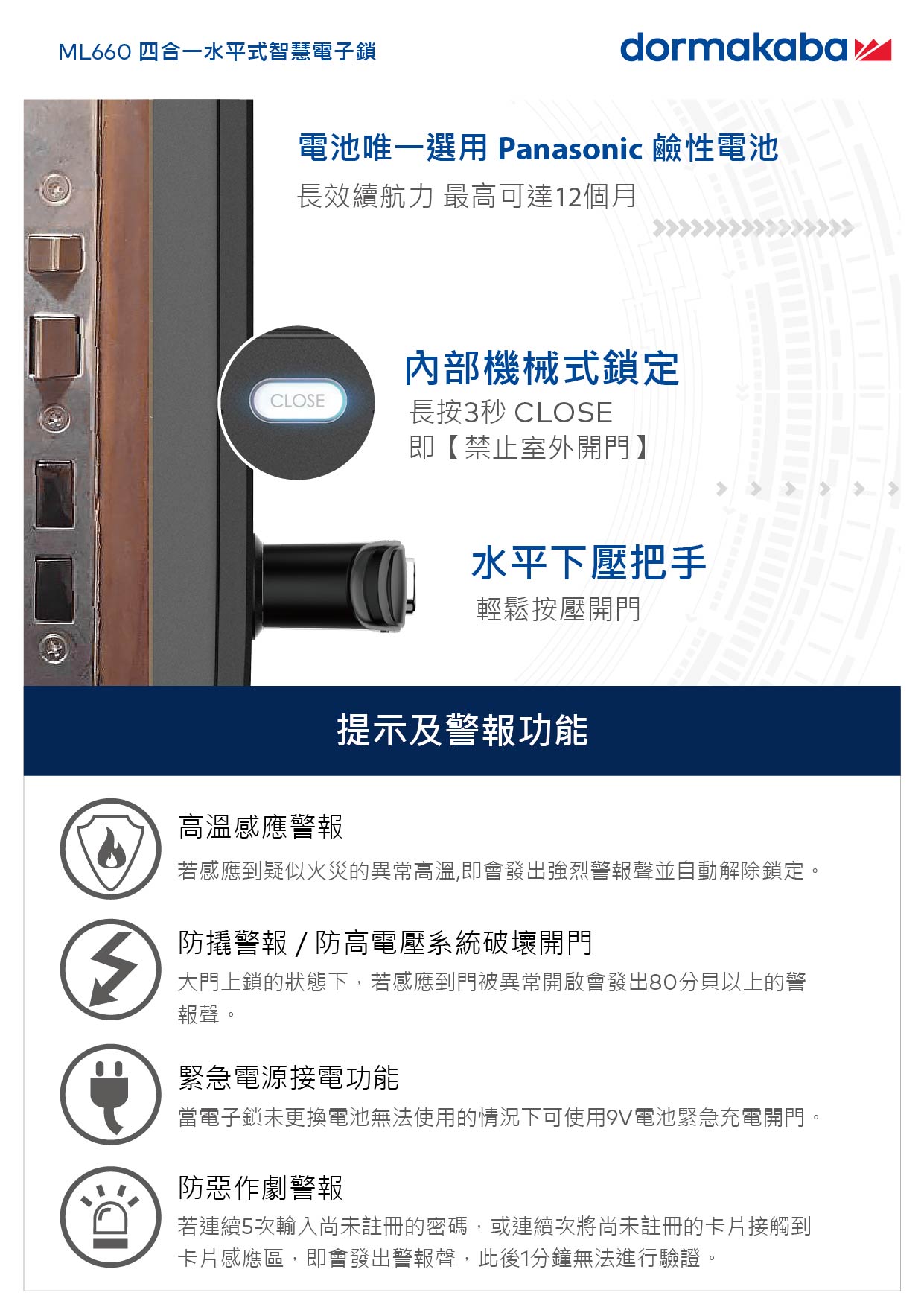 ML660 四合一水平式智慧電子鎖

dormakaba

電池唯一選用 Panasonic 鹼性電池

長效續航力 最高可達12個月

CLOSE

內部機械式鎖定

長按3秒 CLOSE
即【禁止室外開門】

水平下壓把手

輕鬆按壓開門

提示及警報功能

高溫感應警報

若感應到疑似火災的異常高溫,即會發出強烈警報聲並自動解除鎖定。

防撬警報 / 防高電壓系統破壞開門

大門上鎖的狀態下，若感應到門被異常開啟會發出80分貝以上的警報聲。

緊急電源接電功能

當電子鎖未更換電池無法使用的情況下可使用9V電池緊急充電開門。

防惡作劇警報

若連續5次輸入尚未註冊的密碼，或連續次將尚未註冊的卡片接觸到卡片感應區，即會發出警報聲，此後1分鐘無法進行驗證。