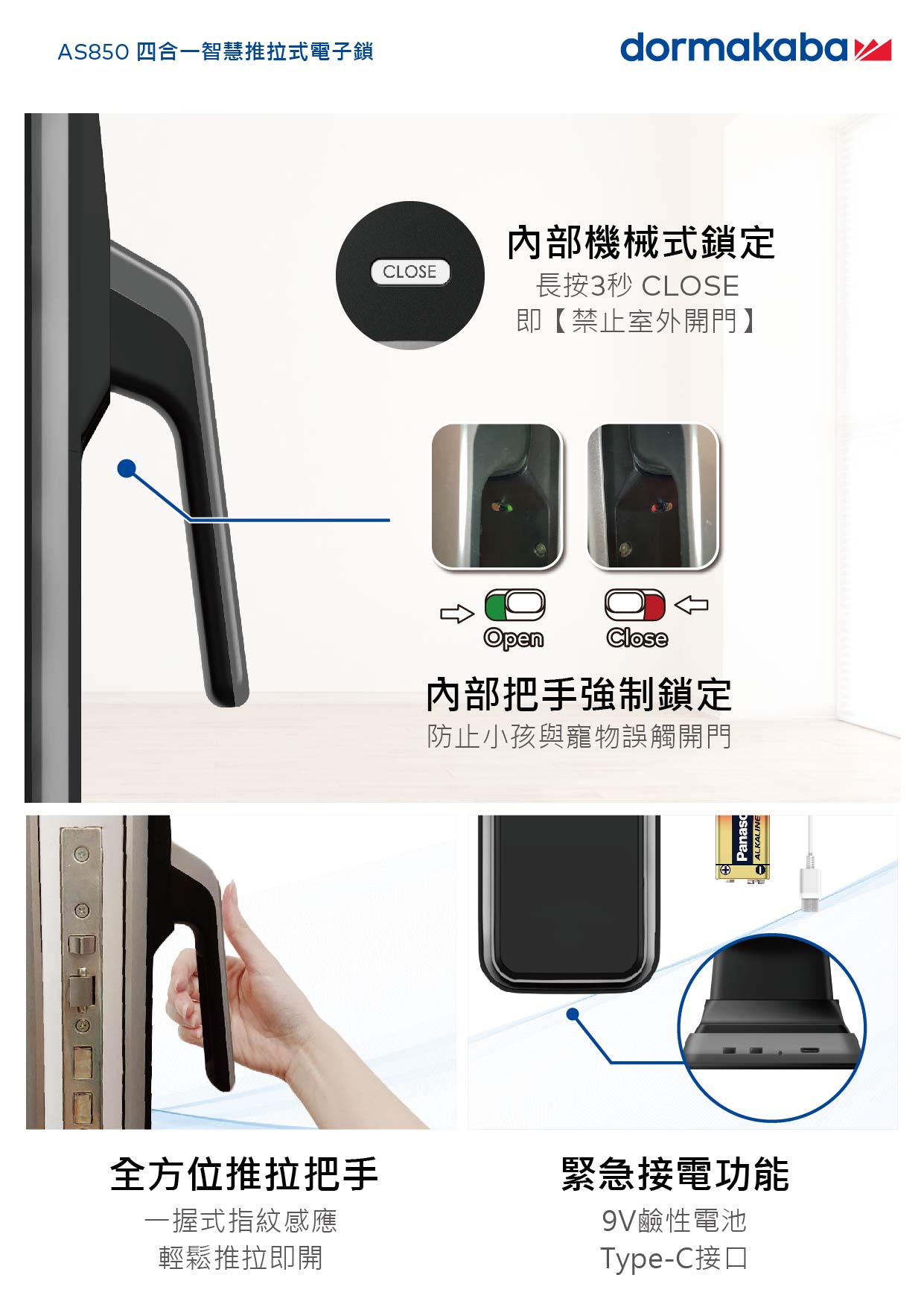 AS850 四合一智慧推拉式電子鎖

dormakaba

CLOSE

內部機械式鎖定
長按3秒 CLOSE
即【禁止室外開門】

Open

Close

內部把手強制鎖定
防止小孩與寵物誤觸開門

Panaso
ALKALINE

全方位推拉把手
一握式指紋感應
輕鬆推拉即開

緊急接電功能
9V鹼性電池
Type-C接口