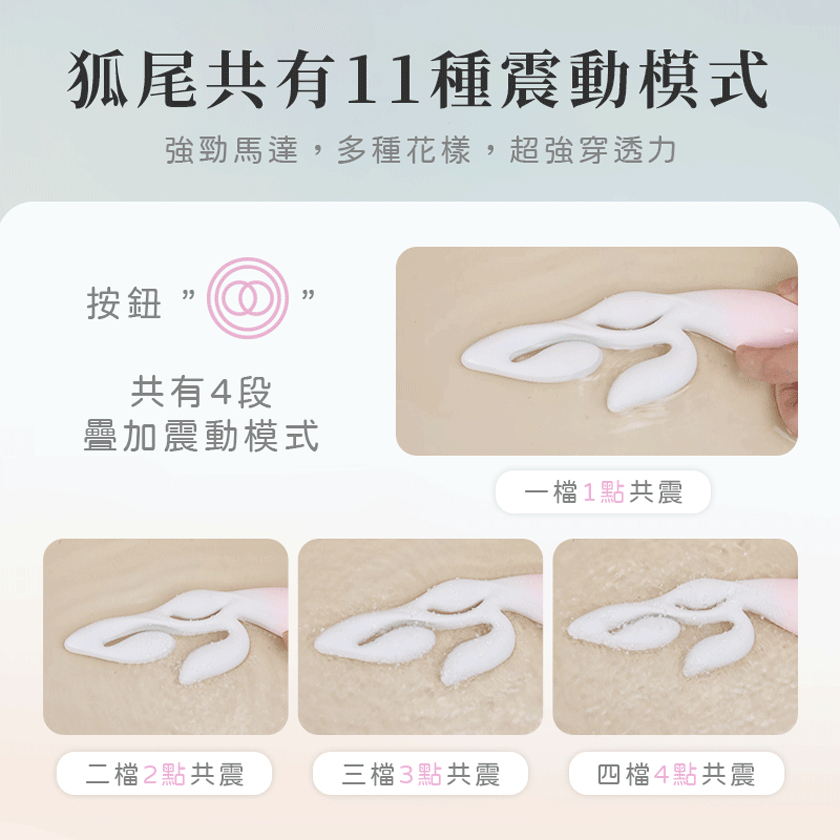 狐尾共有11種震動模式

強勁馬達，多種花樣，超強穿透力

按鈕 " " 

共有4段
疊加震動模式

一檔1點共震

二檔2點共震

三檔3點共震

四檔4點共震