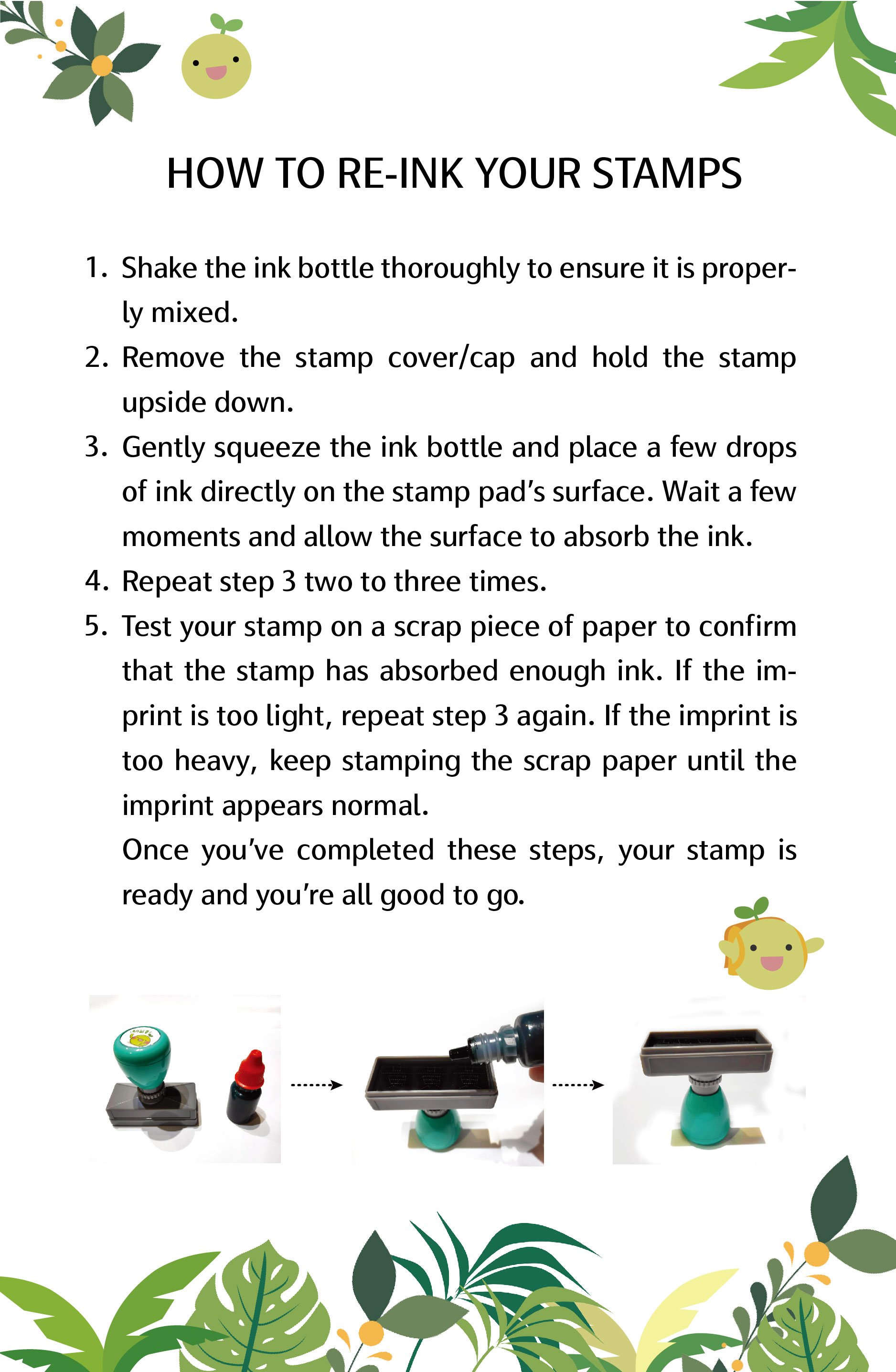 HOW TO RE-INK YOUR STAMPS

1. Shake the ink bottle thoroughly to ensure it is properly mixed.
2. Remove the stamp cover/cap and hold the stamp upside down.
3. Gently squeeze the ink bottle and place a few drops of ink directly on the stamp pad's surface. Wait a few moments and allow the surface to absorb the ink.
4. Repeat step 3 two to three times.
5. Test your stamp on a scrap piece of paper to confirm that the stamp has absorbed enough ink. If the imprint is too light, repeat step 3 again. If the imprint is too heavy, keep stamping the scrap paper until the imprint appears normal.

Once you've completed these steps, your stamp is ready and you're all good to go.