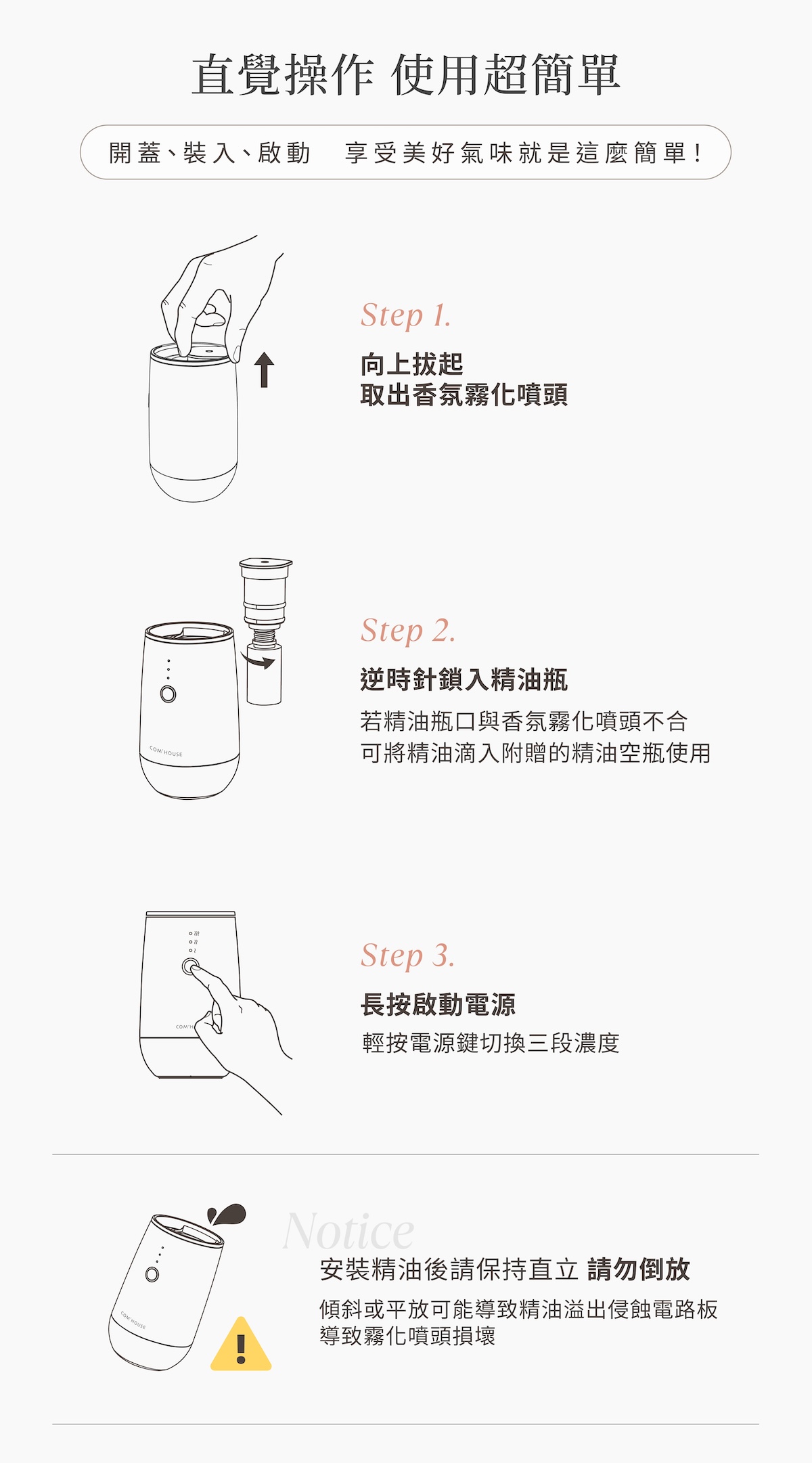 直覺操作 使用超簡單

開蓋、裝入、啟動 享受美好氣味就是這麼簡單！

Step 1.

向上拔起
取出香氛霧化噴頭

Step 2.

逆時針鎖入精油瓶

若精油瓶口與香氛霧化噴頭不合
可將精油滴入附贈的精油空瓶使用

COM'HOUSE

Step 3.

長按啟動電源

輕按電源鍵切換三段濃度

COM'H

Notice

安裝精油後請保持直立 請勿倒放

傾斜或平放可能導致精油溢出侵蝕電路板
導致霧化噴頭損壞

COM'HOUSE