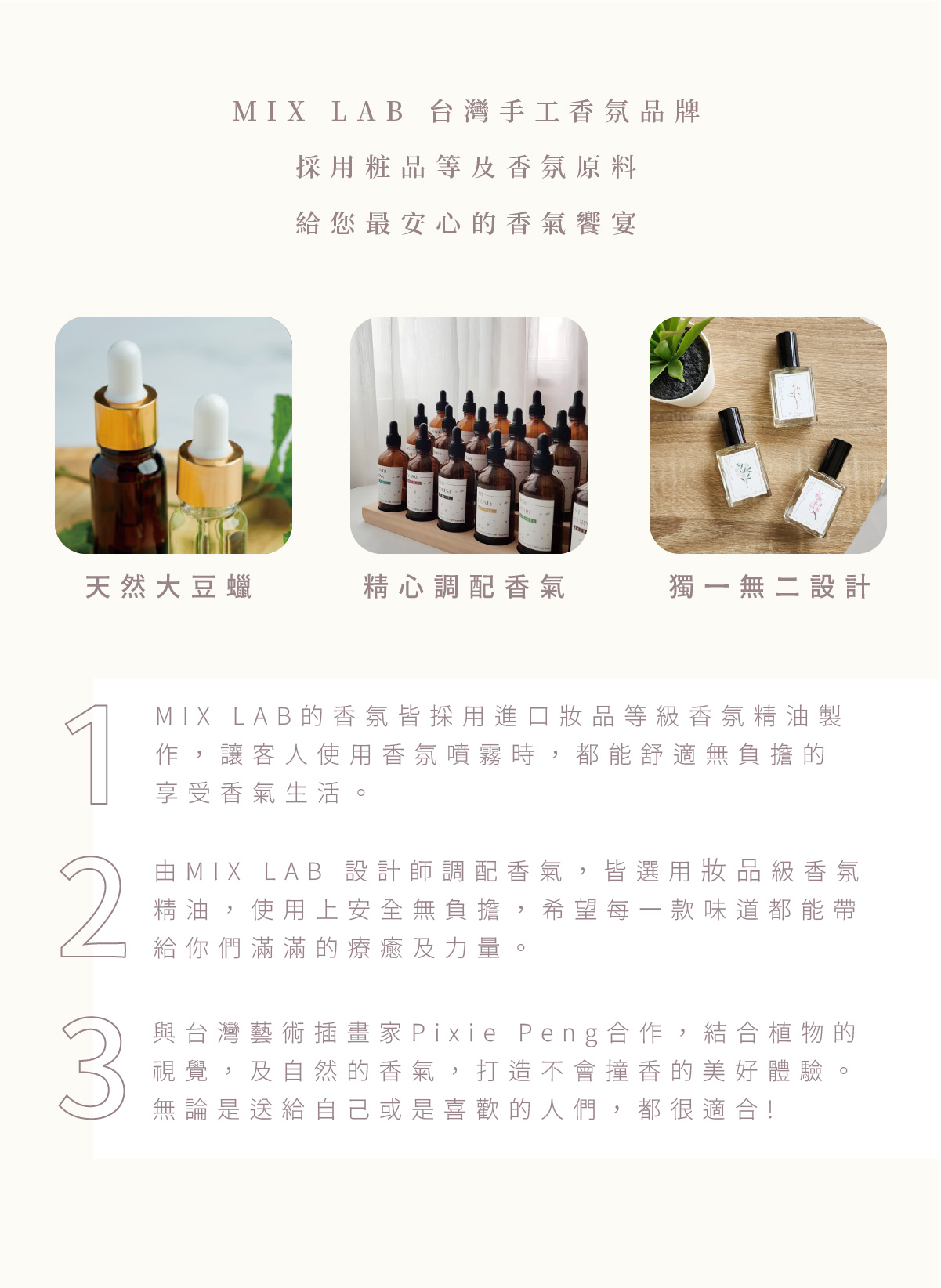 MIX LAB 台灣手工香氛品牌

採用粧品等及香氛原料

給您最安心的香氣饗宴

天然大豆蠟

精心調配香氣

獨一無二設計

1

MIX LAB的香氛皆採用進口妝品等級香氛精油製作，讓客人使用香氛噴霧時，都能舒適無負擔的享受香氣生活。

2

由MIX LAB 設計師調配香氣，皆選用妝品級香氛精油，使用上安全無負擔，希望每一款味道都能帶給你們滿滿的療癒及力量。

3

與台灣藝術插畫家Pixie Peng合作，結合植物的視覺，及自然的香氣，打造不會撞香的美好體驗。無論是送給自己或是喜歡的人們，都很適合!