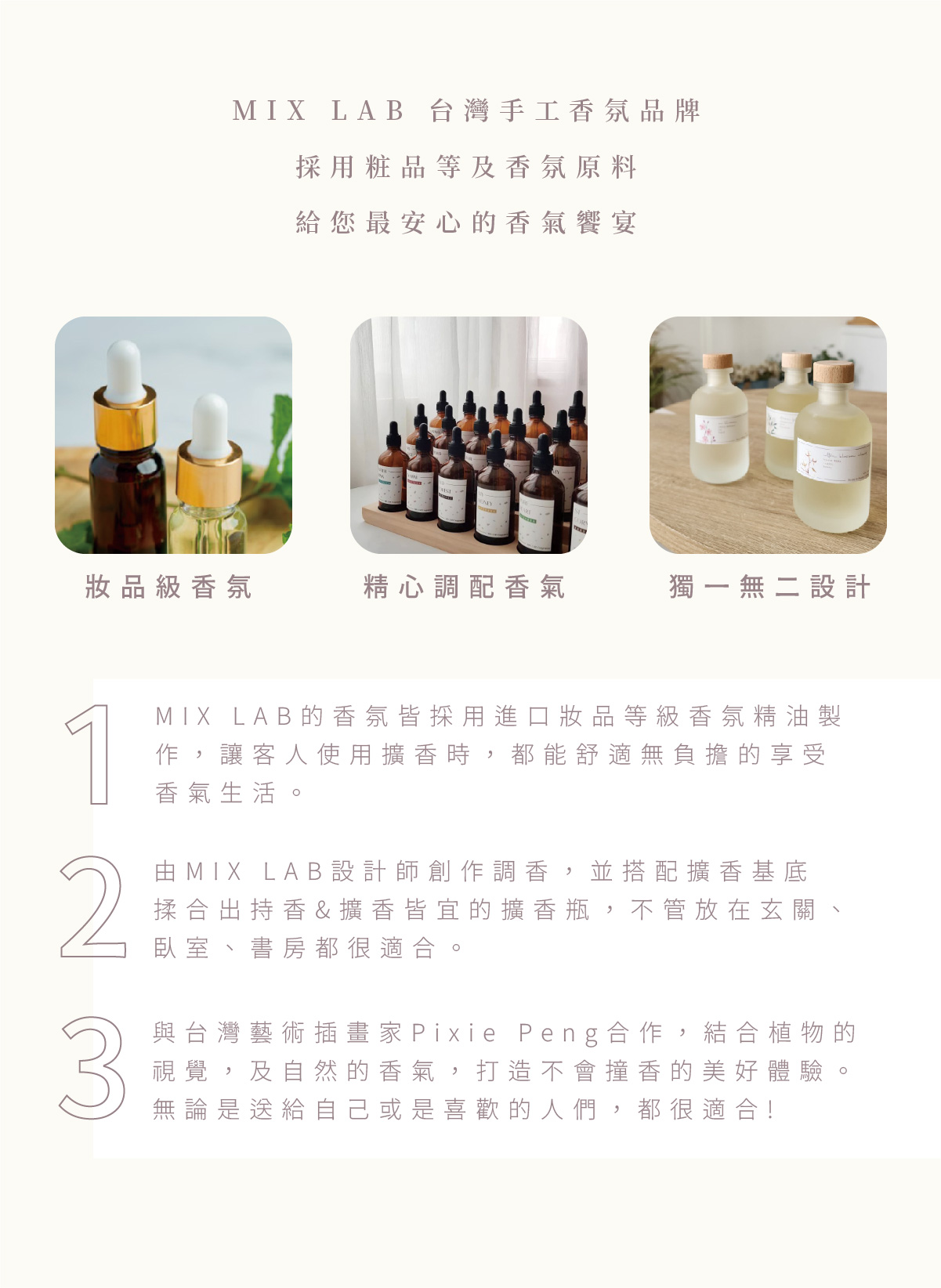 MIX LAB 台灣手工香氛品牌
採用粧品等及香氛原料
給您最安心的香氣饗宴

妝品級香氛

精心調配香氣

獨一無二設計

1 MIX LAB的香氛皆採用進口妝品等級香氛精油製作，讓客人使用擴香時，都能舒適無負擔的享受香氣生活。

2 由MIX LAB設計師創作調香，並搭配擴香基底揉合出持香&擴香皆宜的擴香瓶，不管放在玄關、臥室、書房都很適合。

3 與台灣藝術插畫家Pixie Peng合作，結合植物的視覺，及自然的香氣，打造不會撞香的美好體驗。無論是送給自己或是喜歡的人們，都很適合!