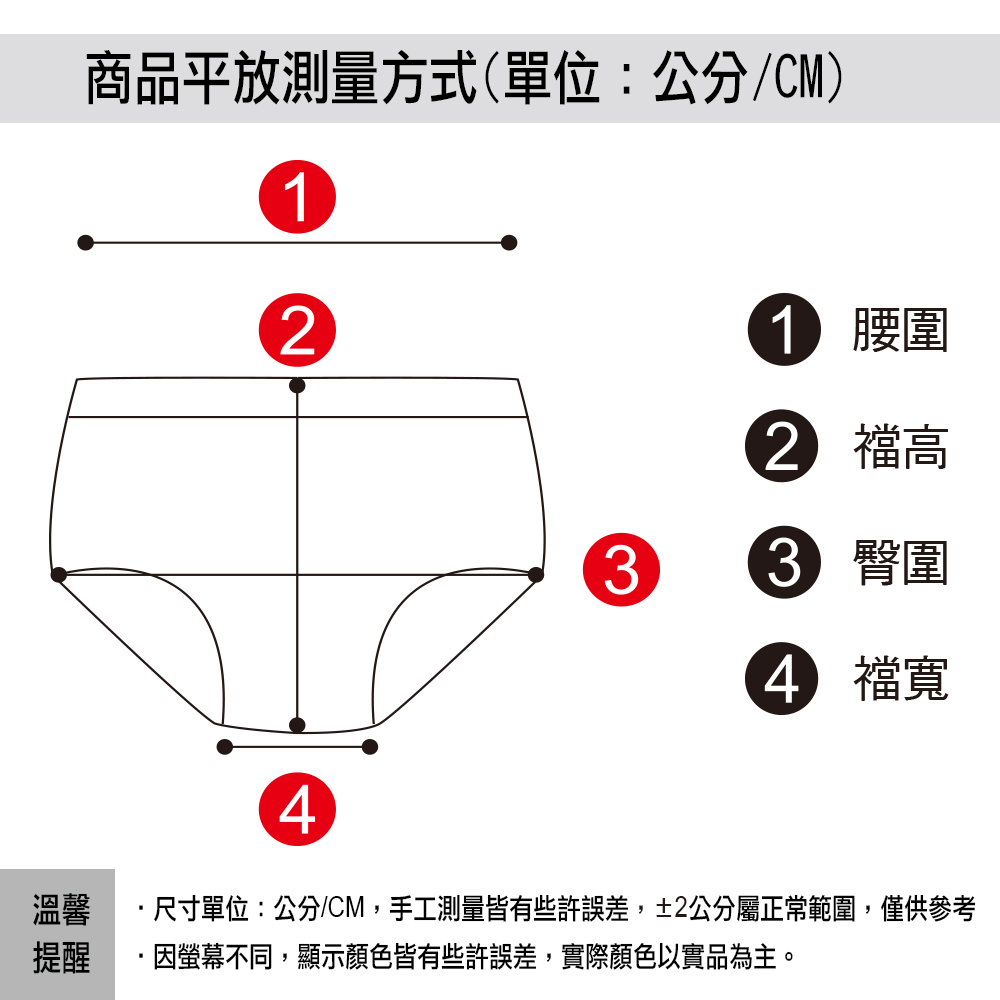 商品平放測量方式(單位：公分/CM)

1

2

3

4

1 腰圍

2 襠高

3 臀圍

4 襠寬

溫馨提醒

・尺寸單位：公分/CM，手工測量皆有些許誤差，±2公分屬正常範圍，僅供參考

・因螢幕不同，顯示顏色皆有些許誤差，實際顏色以實品為主。