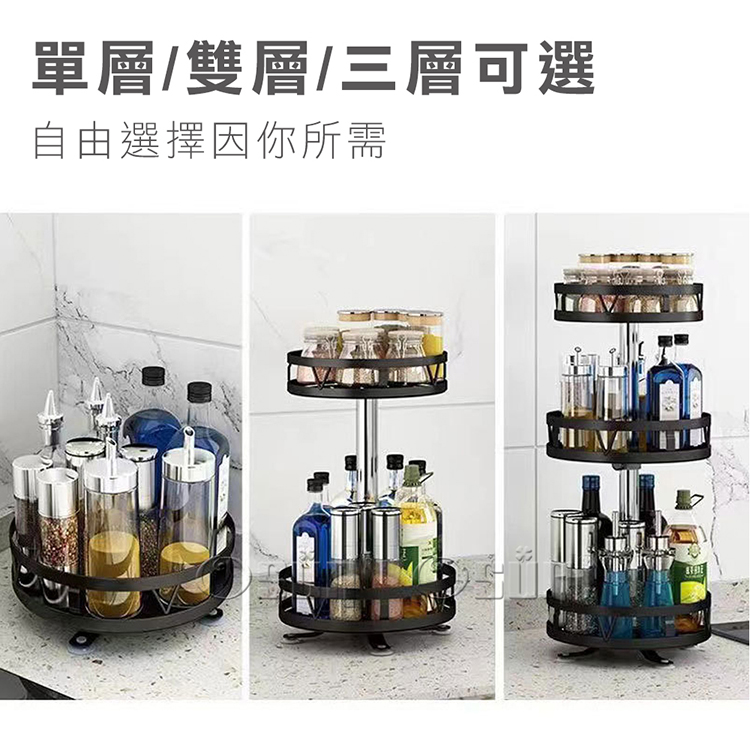 單層/雙層/三層可選
自由選擇因你所需