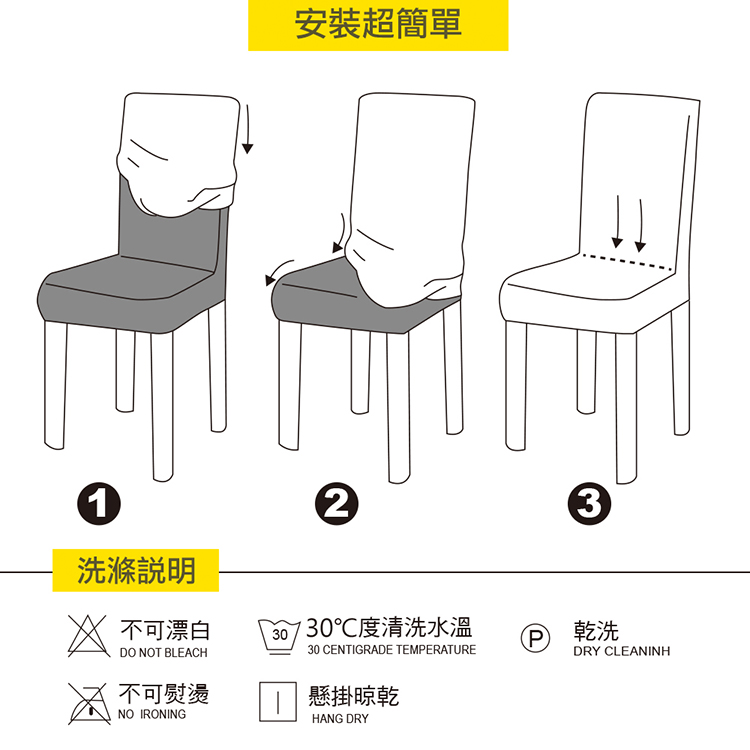 安裝超簡單

1

2

3

洗滌説明

不可漂白
DO NOT BLEACH

30
30°C度清洗水溫
30 CENTIGRADE TEMPERATURE

P
乾洗
DRY CLEANINH

不可熨燙
NO IRONING

懸掛晾乾
HANG DRY