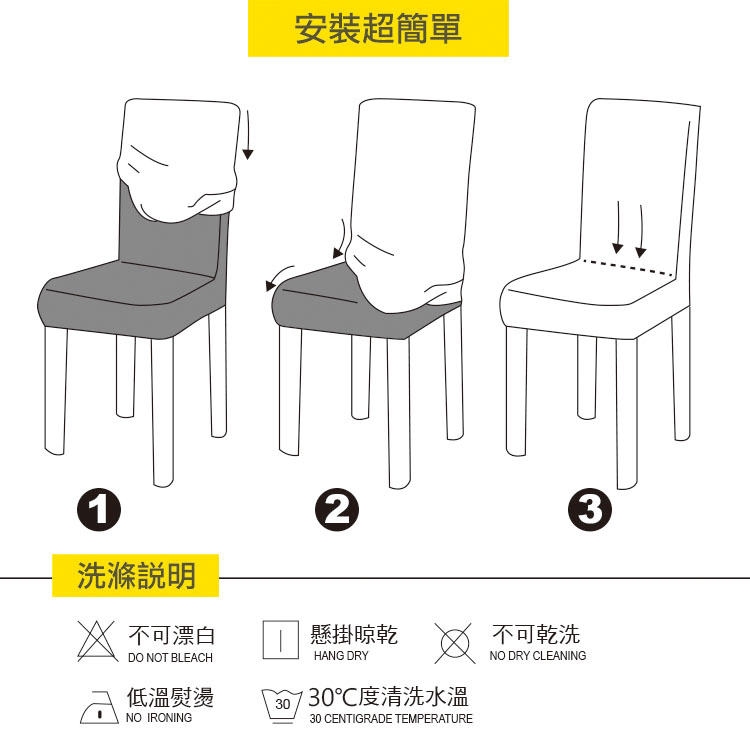 安裝超簡單

1

2

3

洗滌説明

不可漂白
DO NOT BLEACH

懸掛晾乾
HANG DRY

不可乾洗
NO DRY CLEANING

低溫熨燙
NO IRONING

30
30°C度清洗水溫
30 CENTIGRADE TEMPERATURE