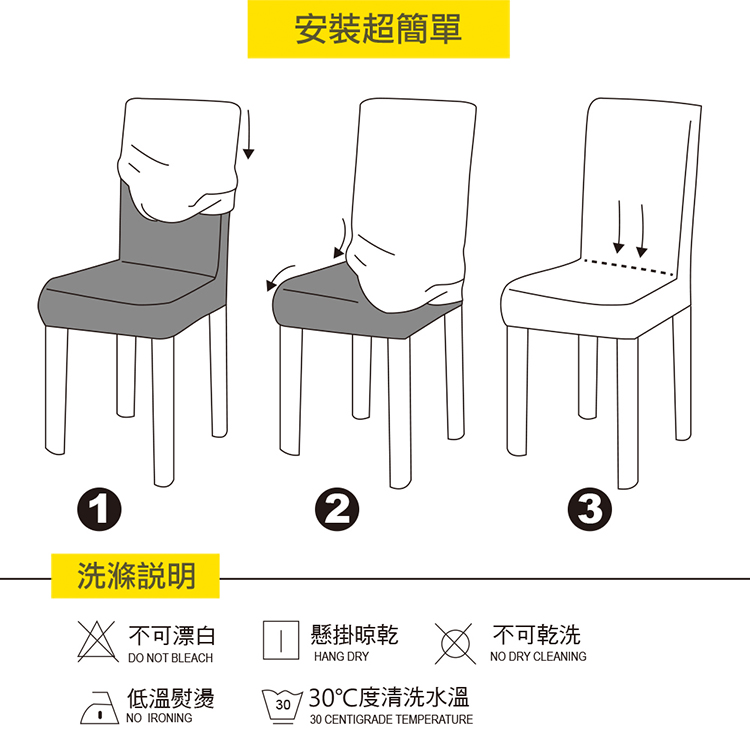 安裝超簡單

1

2

3

洗滌說明

不可漂白
DO NOT BLEACH

懸掛晾乾
HANG DRY

不可乾洗
NO DRY CLEANING

低溫熨燙
NO IRONING

30
30°C度清洗水溫
30 CENTIGRADE TEMPERATURE