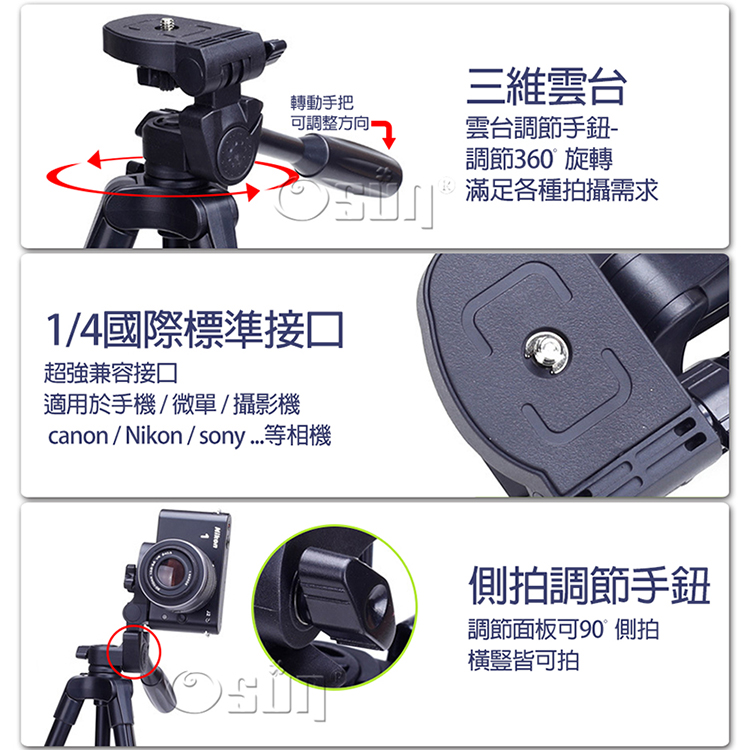 轉動手把
可調整方向

三維雲台
雲台調節手鈕-
調節360° 旋轉
滿足各種拍攝需求

sun

1/4國際標準接口
超強兼容接口
適用於手機 / 微單 / 攝影機
canon / Nikon / sony ...等相機

Nikon
1

側拍調節手鈕
調節面板可90° 側拍
橫豎皆可拍

sun