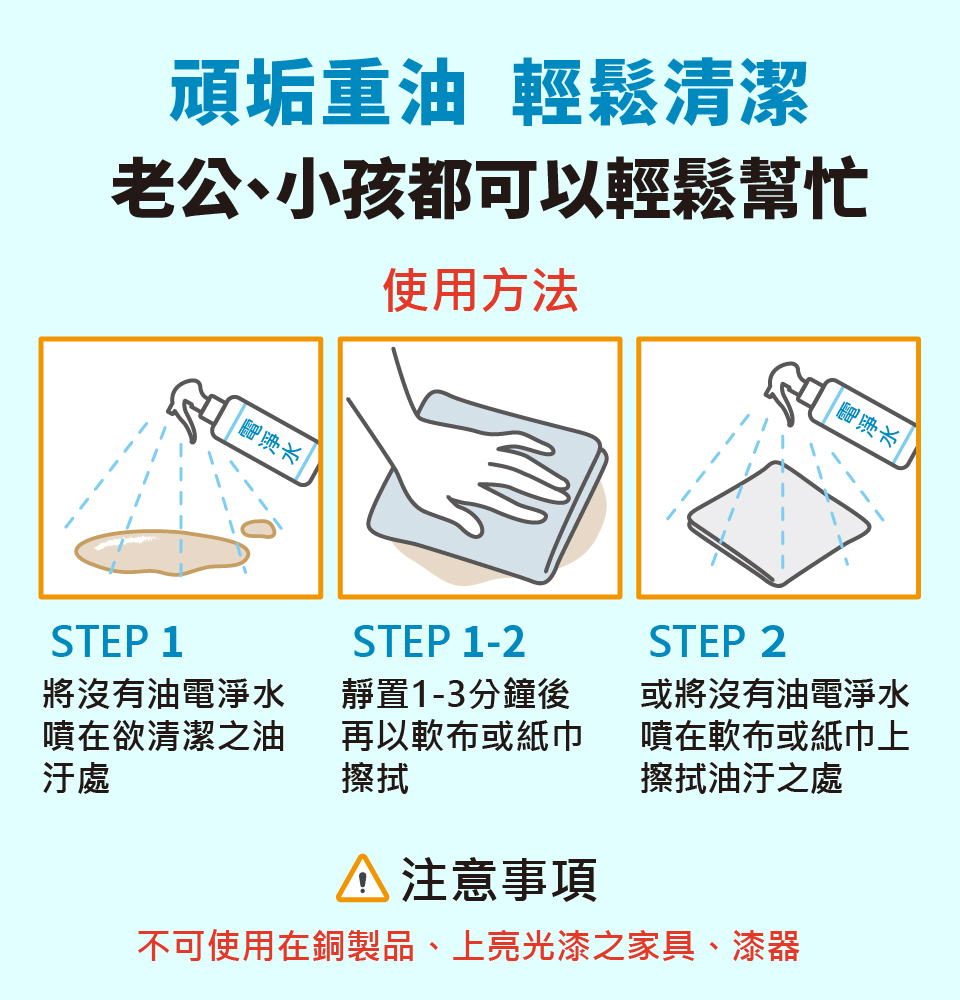 頑垢重油 輕鬆清潔

老公、小孩都可以輕鬆幫忙

使用方法

電淨水

電淨水

STEP 1
將沒有油電淨水噴在欲清潔之油汙處

STEP 1-2
靜置1-3分鐘後再以軟布或紙巾擦拭

STEP 2
或將沒有油電淨水噴在軟布或紙巾上擦拭油汙之處

注意事項

不可使用在銅製品、上亮光漆之家具、漆器