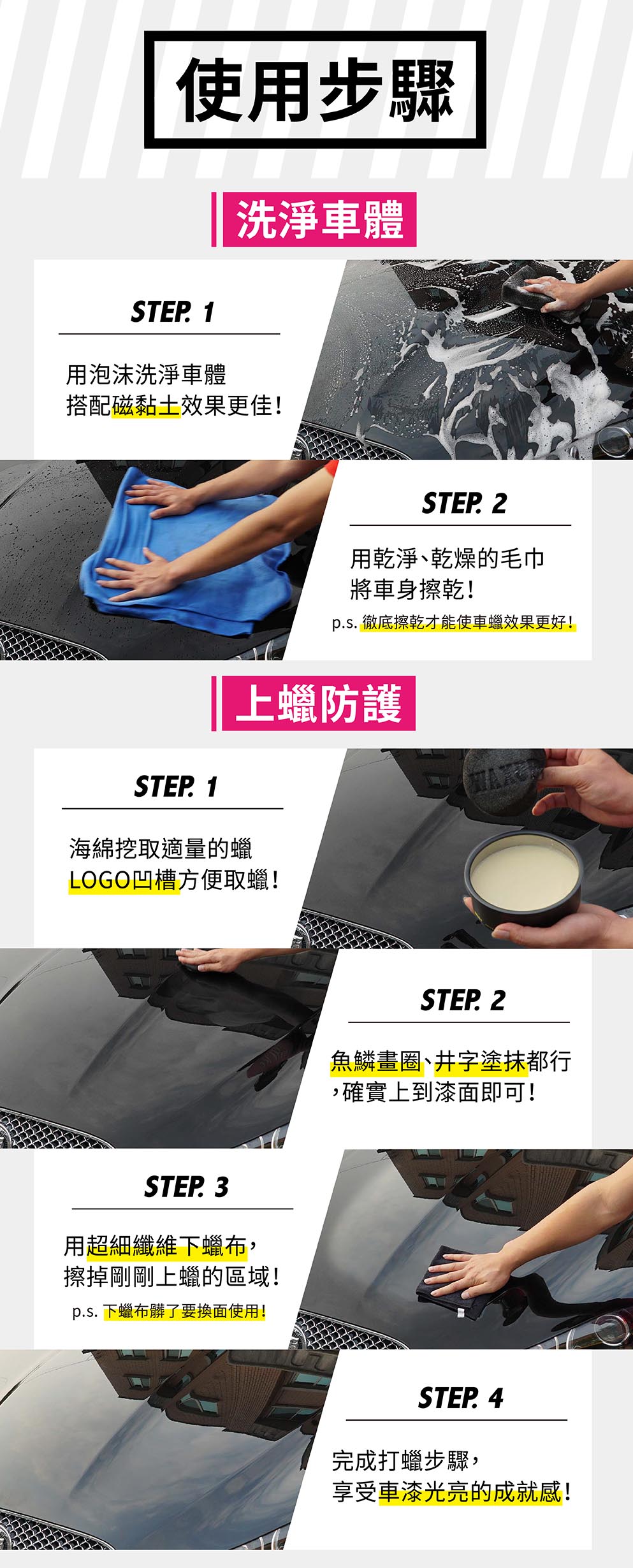 使用步驟

洗淨車體

STEP. 1

用泡沫洗淨車體
搭配磁黏土效果更佳！

STEP. 2

用乾淨、乾燥的毛巾
將車身擦乾！
p.s. 徹底擦乾才能使車蠟效果更好！

上蠟防護

STEP. 1

海綿挖取適量的蠟
LOGO凹槽方便取蠟！

STEP. 2

魚鱗畫圈、井字塗抹都行
，確實上到漆面即可！

STEP. 3

用超細纖維下蠟布，
擦掉剛剛上蠟的區域！
p.s. 下蠟布髒了要換面使用！

STEP. 4

完成打蠟步驟，
享受車漆光亮的成就感！