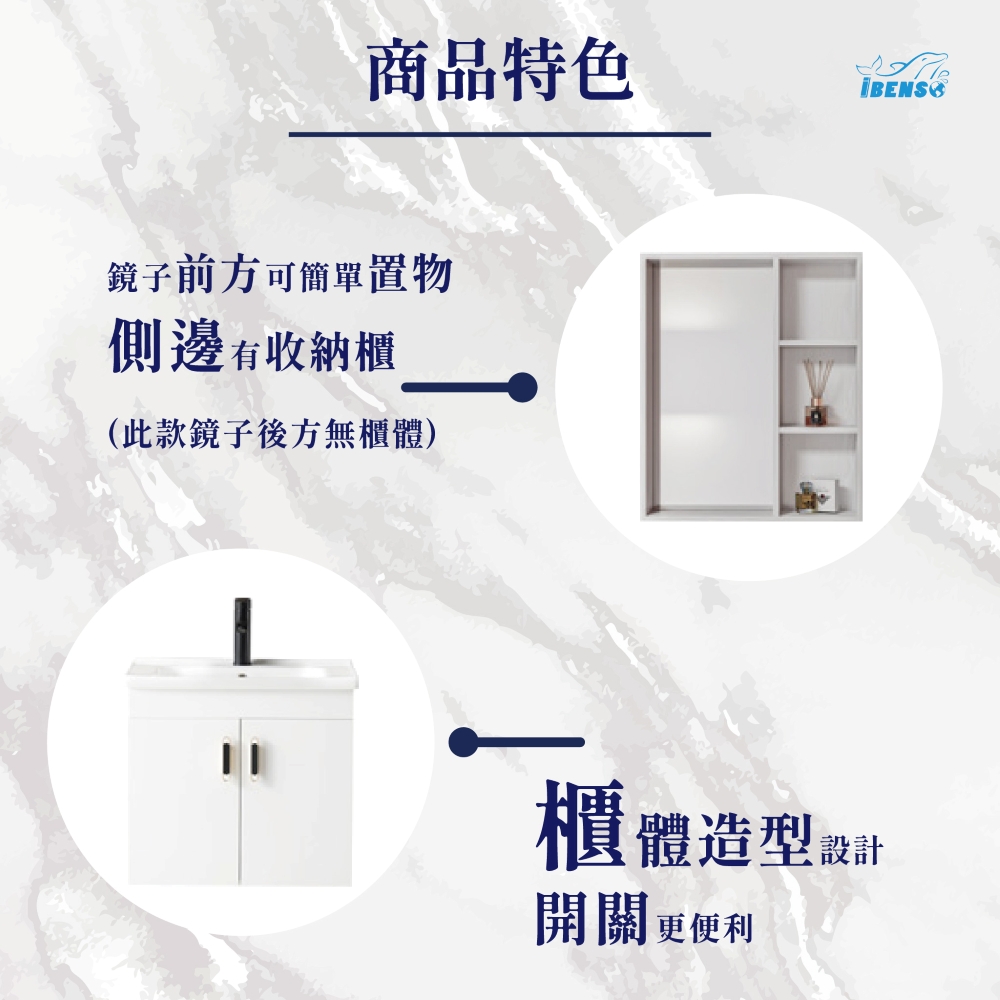 商品特色

IBENSO

鏡子前方可簡單置物
側邊有收納櫃
(此款鏡子後方無櫃體)

櫃體造型設計
開關更便利