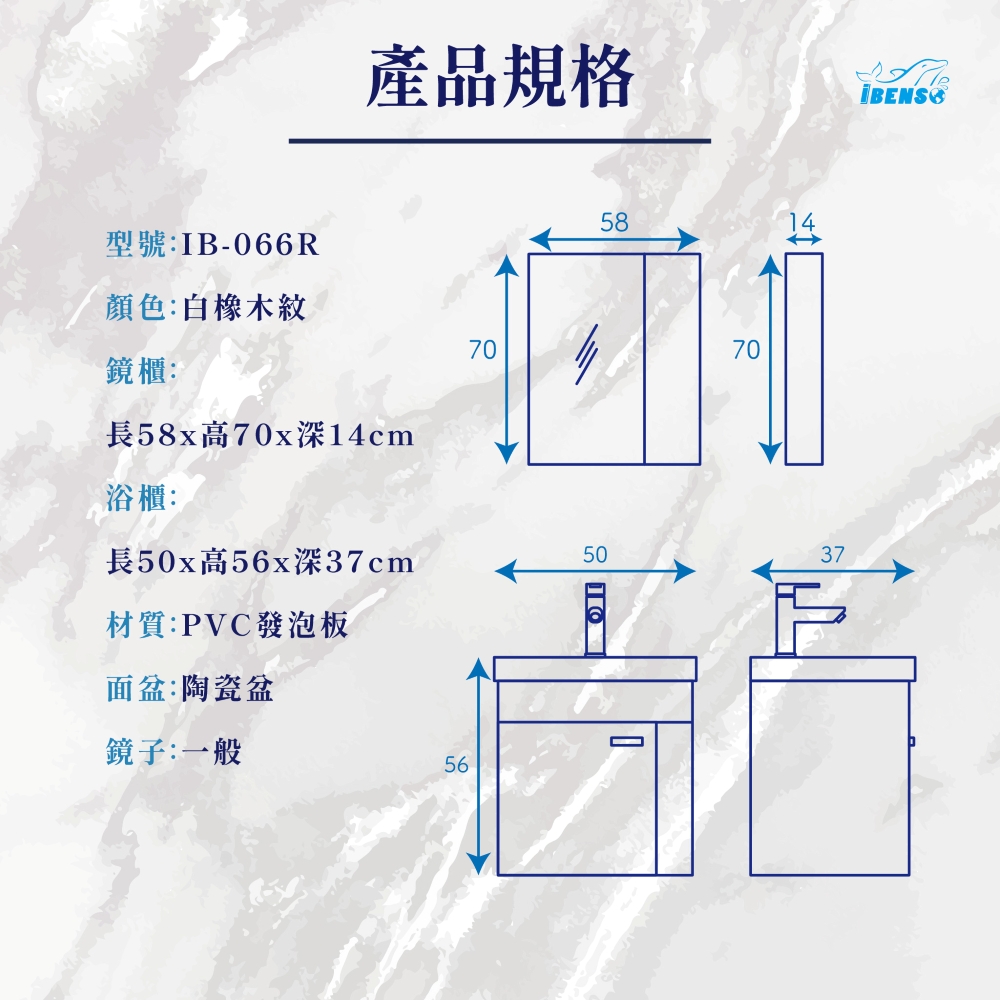 產品規格

IBENSO

型號:IB-066R

顏色:白橡木紋

鏡櫃:

長58x高70x深14cm

浴櫃:

長50x高56x深37cm

材質:PVC發泡板

面盆:陶瓷盆

鏡子:一般

58
14
70
70
50
37
56