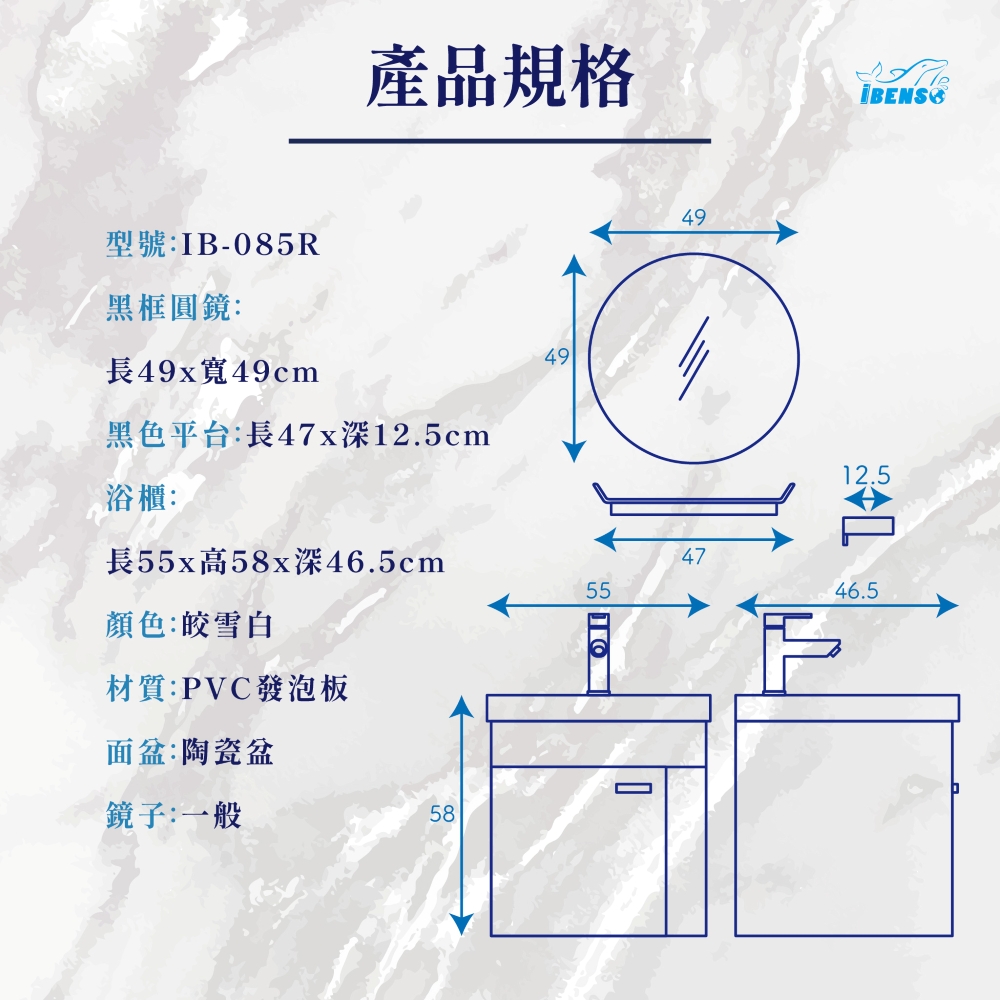 產品規格

IBENSO

型號:IB-085R

黑框圓鏡:

長49x寬49cm

黑色平台:長47x深12.5cm

浴櫃:

長55x高58x深46.5cm

顏色:皎雪白

材質:PVC發泡板

面盆:陶瓷盆

鏡子:一般

49

49

12.5

47

55

46.5

58