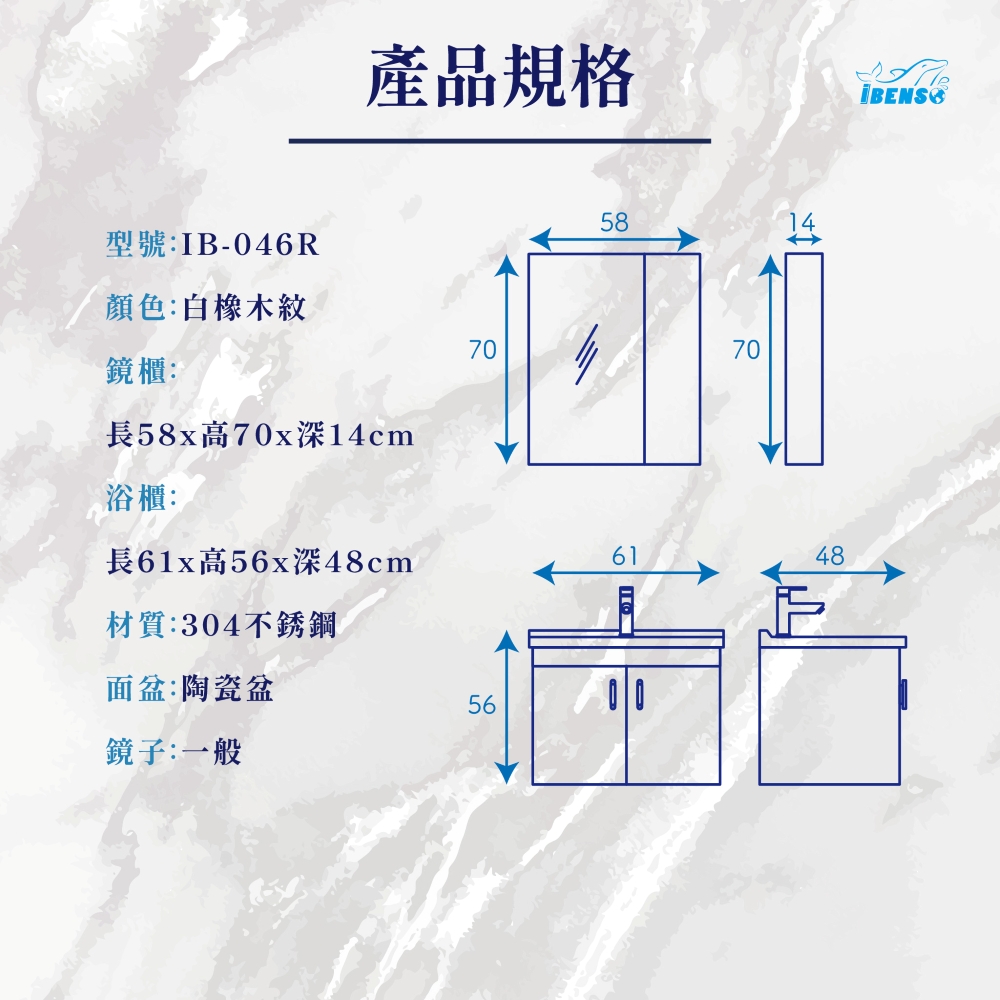 產品規格

IBENSO

型號:IB-046R

顏色:白橡木紋

鏡櫃:

長58x高70x深14cm

浴櫃:

長61x高56x深48cm

材質:304不銹鋼

面盆:陶瓷盆

鏡子:一般

58
14
70
70
61
48
56