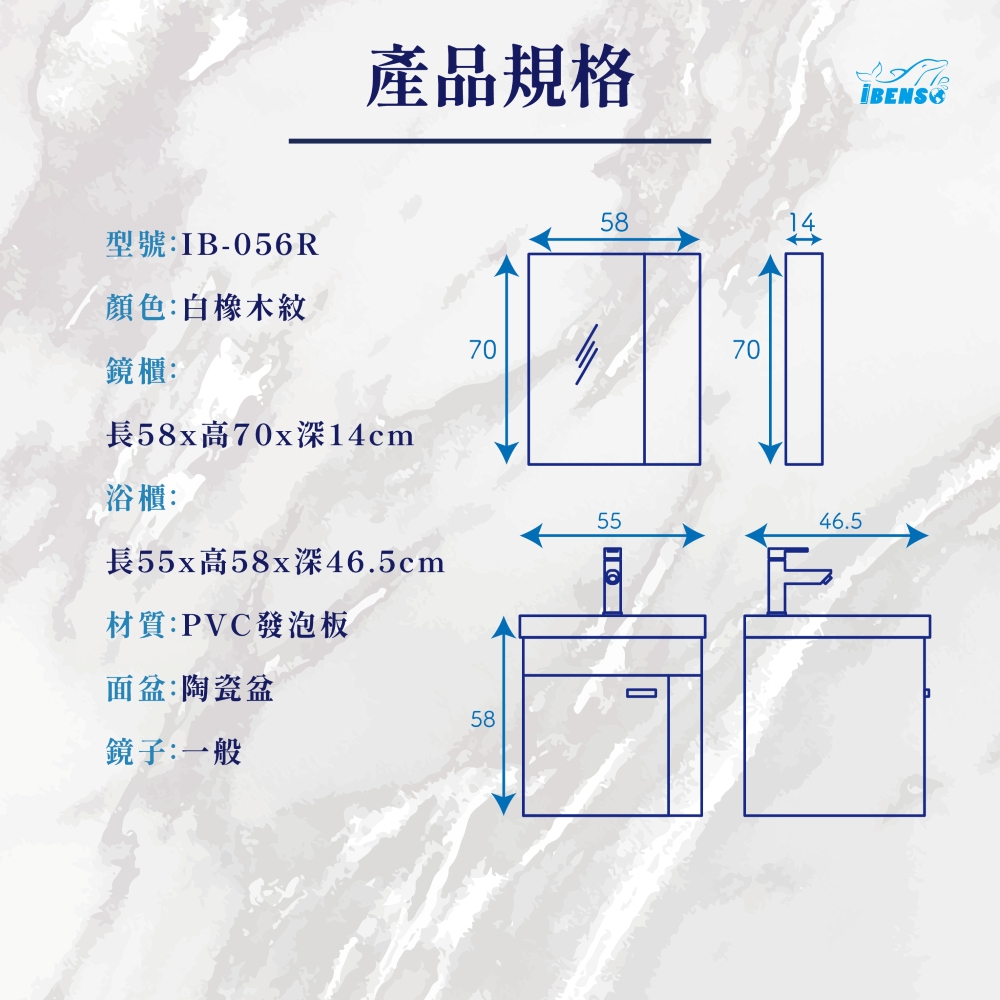 產品規格

IBENSO

型號:IB-056R

顏色:白橡木紋

鏡櫃:

長58x高70x深14cm

浴櫃:

長55x高58x深46.5cm

材質:PVC發泡板

面盆:陶瓷盆

鏡子:一般

58

14

70

70

55

46.5

58