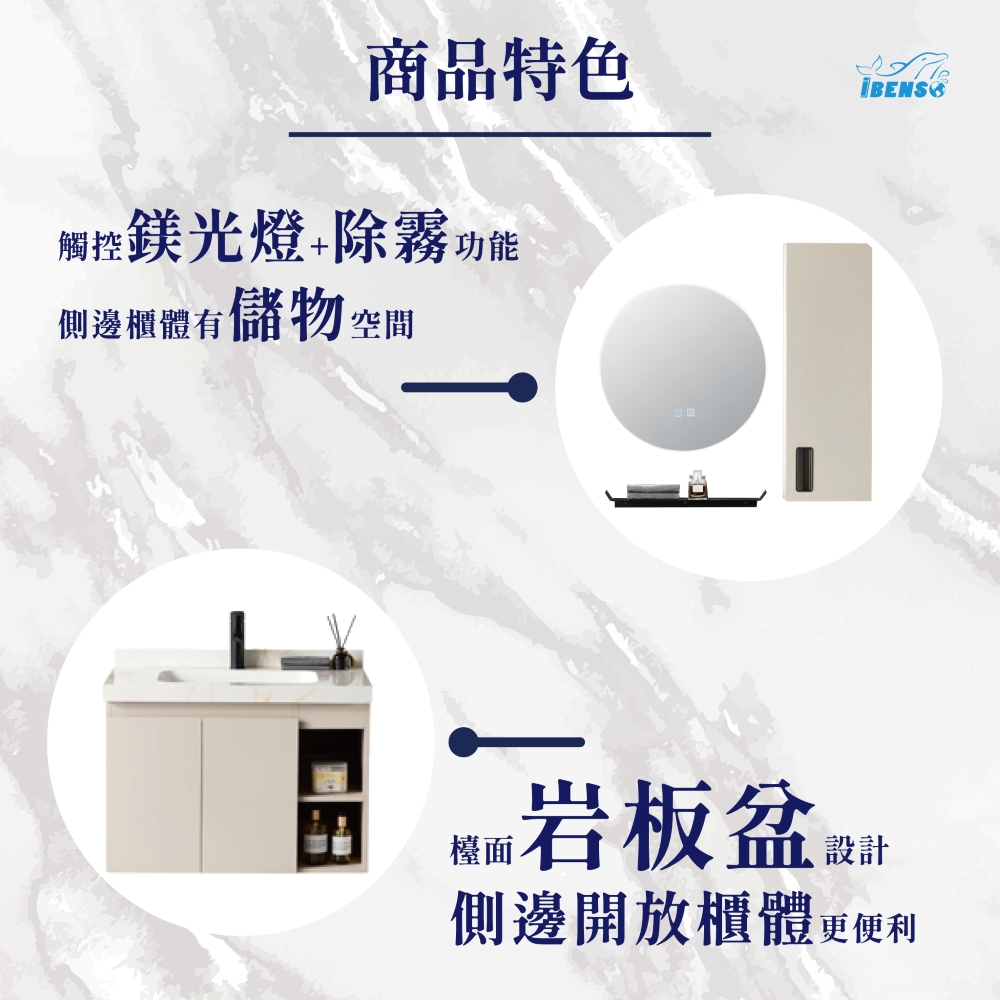 商品特色

IBENSO

觸控鎂光燈+除霧功能
側邊櫃體有儲物空間

檯面岩板盆設計
側邊開放櫃體更便利