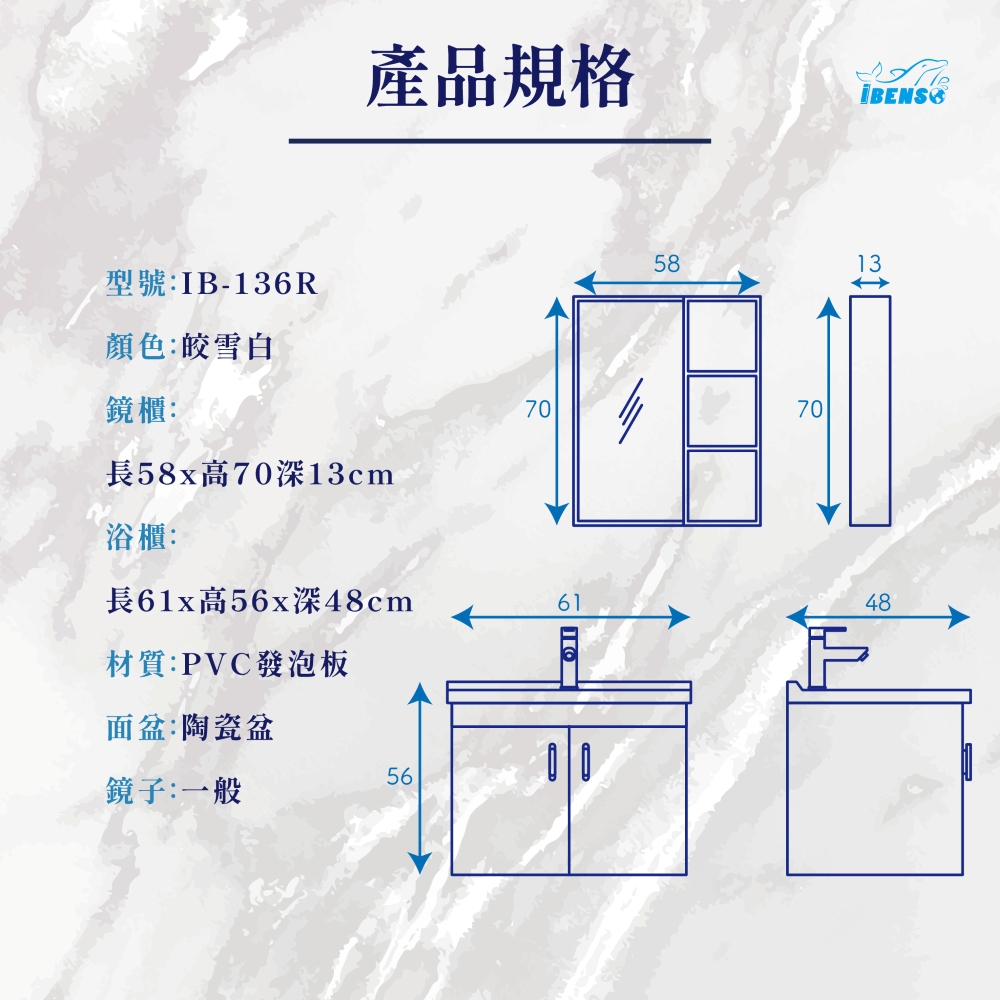 產品規格

IBENSO

型號:IB-136R

顏色:皎雪白

鏡櫃:

長58x高70深13cm

浴櫃:

長61x高56x深48cm

材質:PVC發泡板

面盆:陶瓷盆

鏡子:一般

58

13

70

70

61

48

56