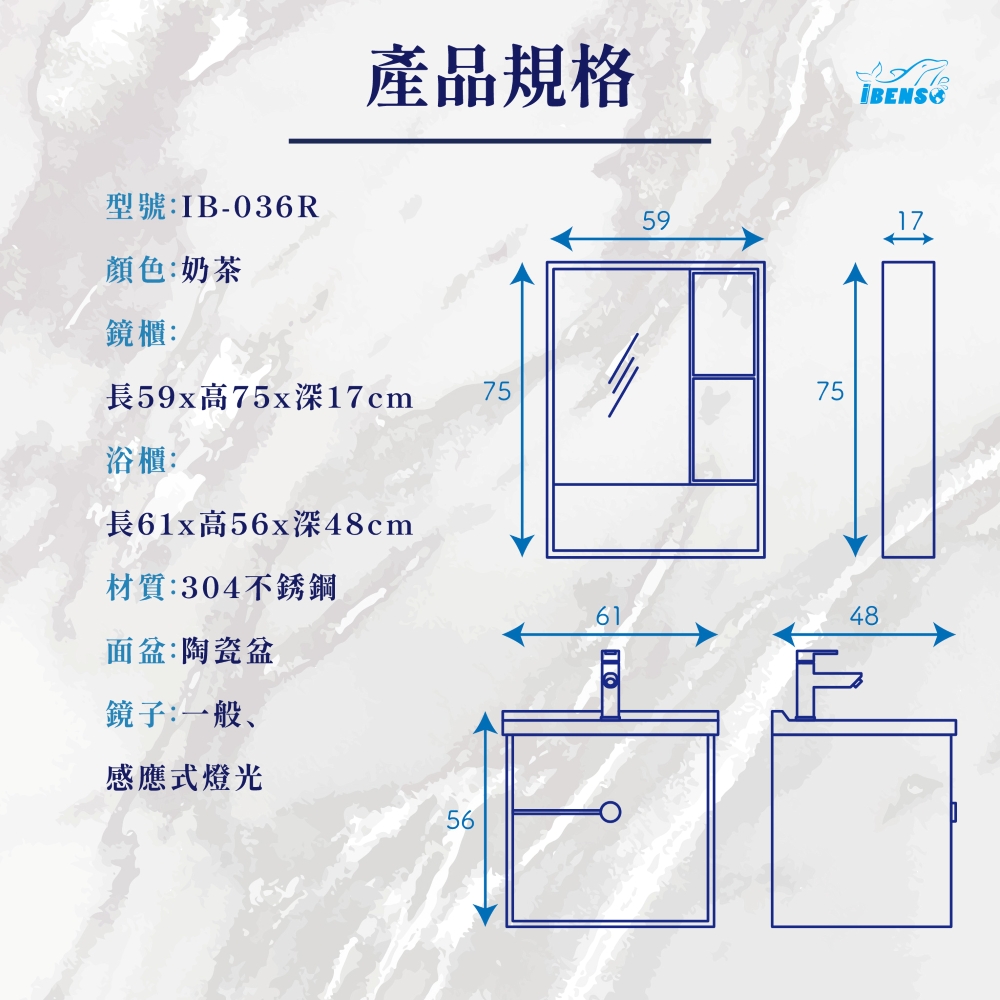 產品規格

IBENSO

型號:IB-036R

顏色:奶茶

鏡櫃:

長59x高75x深17cm

浴櫃:

長61x高56x深48cm

材質:304不銹鋼

面盆:陶瓷盆

鏡子:一般、

感應式燈光

59

17

75

75

61

48

56