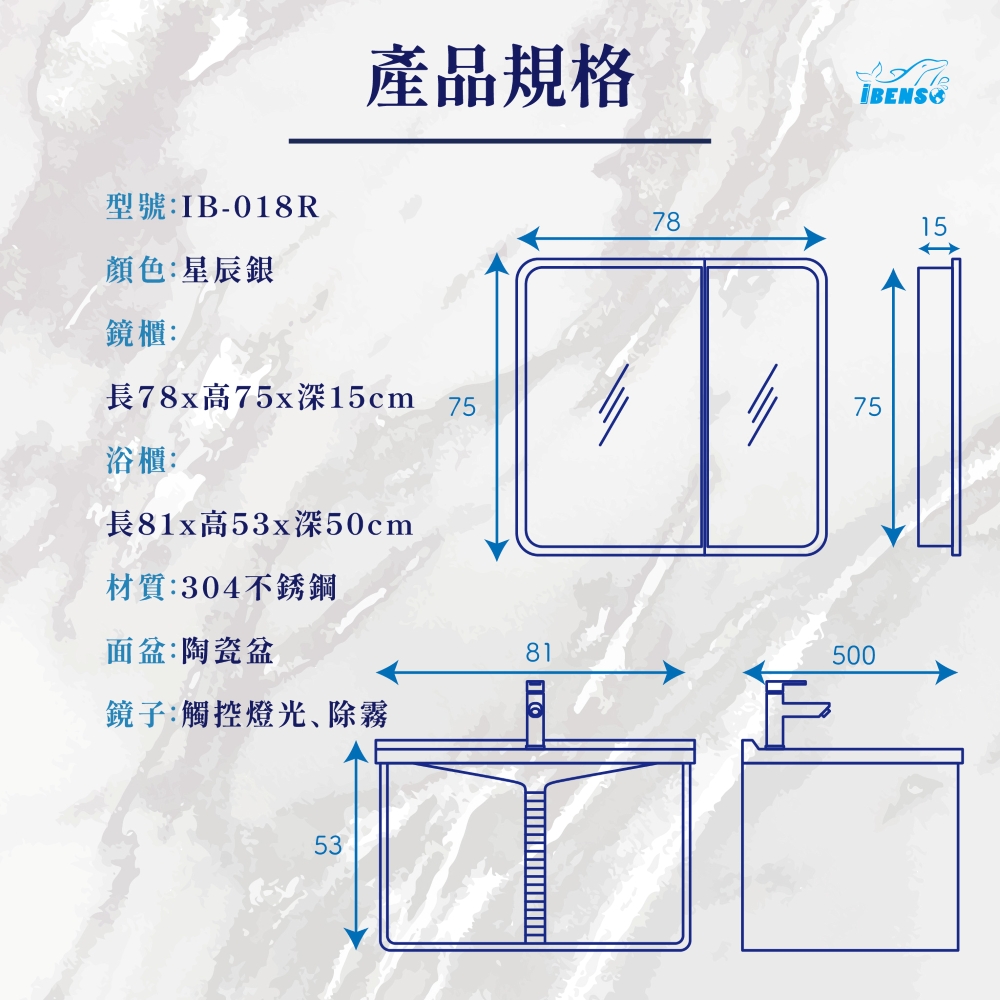 產品規格

IBENSO

型號:IB-018R

顏色:星辰銀

鏡櫃:

長78x高75x深15cm

浴櫃:

長81x高53x深50cm

材質:304不銹鋼

面盆:陶瓷盆

鏡子:觸控燈光、除霧

78

15

75

75

81

500

53