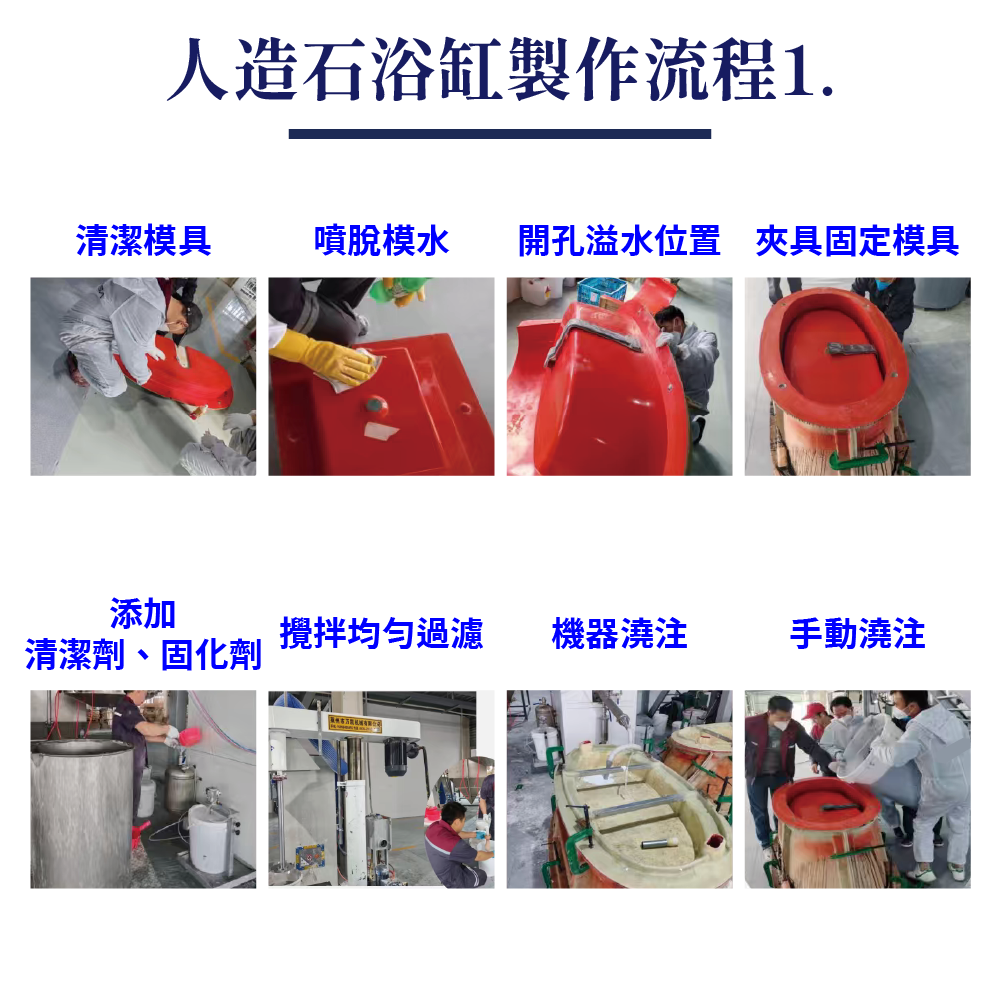 人造石浴缸製作流程1.

清潔模具

噴脫模水

開孔溢水位置

夾具固定模具

添加
清潔劑、固化劑

攪拌均勻過濾

機器澆注

手動澆注