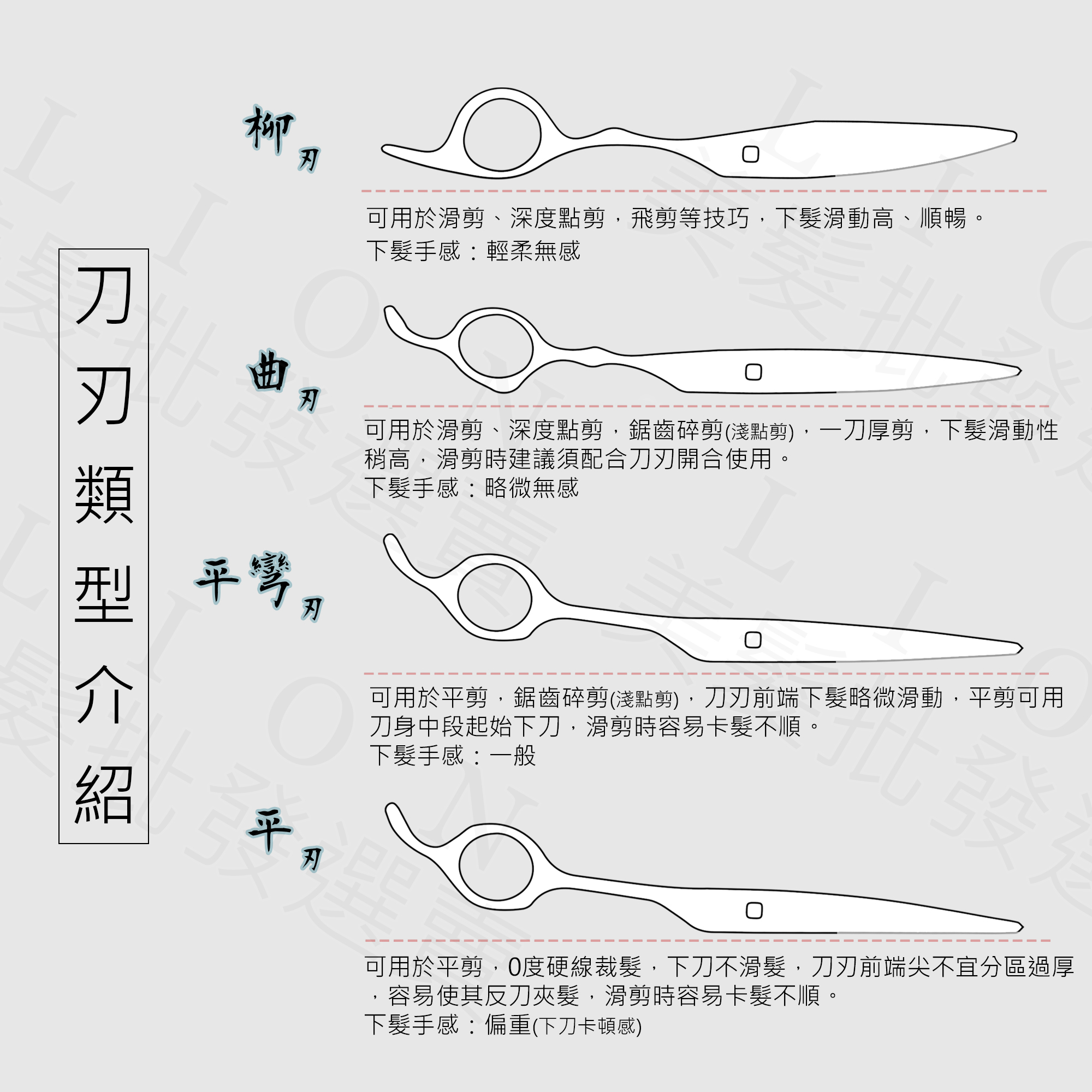 刀刃類型介紹

柳刃

可用於滑剪、深度點剪，飛剪等技巧，下髮滑動高、順暢。
下髮手感：輕柔無感

曲刃

可用於滑剪、深度點剪，鋸齒碎剪(淺點剪)，一刀厚剪，下髮滑動性稍高，滑剪時建議須配合刀刃開合使用。
下髮手感：略微無感

平彎刃

可用於平剪，鋸齒碎剪(淺點剪)，刀刃前端下髮略微滑動，平剪可用刀身中段起始下刀，滑剪時容易卡髮不順。
下髮手感：一般

平刃

可用於平剪，0度硬線裁髮，下刀不滑髮，刀刃前端尖不宜分區過厚，容易使其反刀夾髮，滑剪時容易卡髮不順。
下髮手感：偏重(下刀卡頓感)