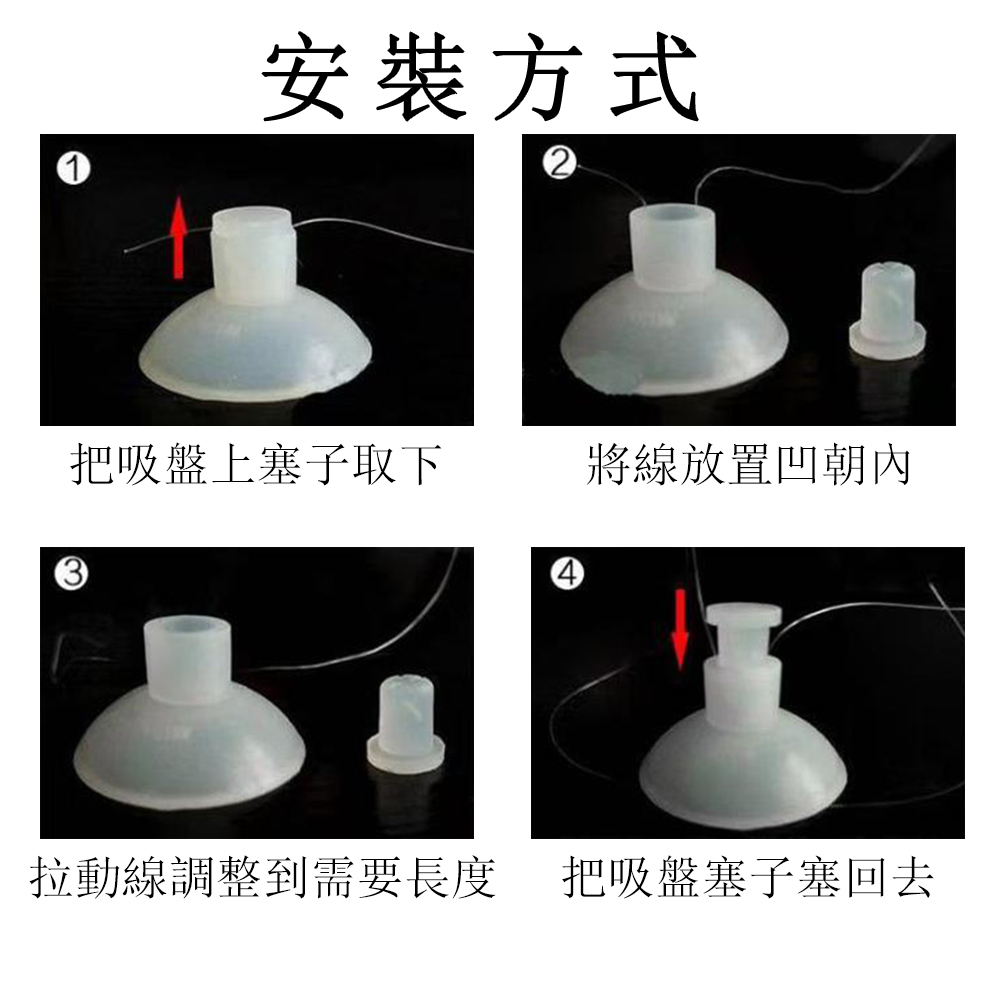 安裝方式

①

把吸盤上塞子取下

②

將線放置凹朝內

③

拉動線調整到需要長度

④

把吸盤塞子塞回去