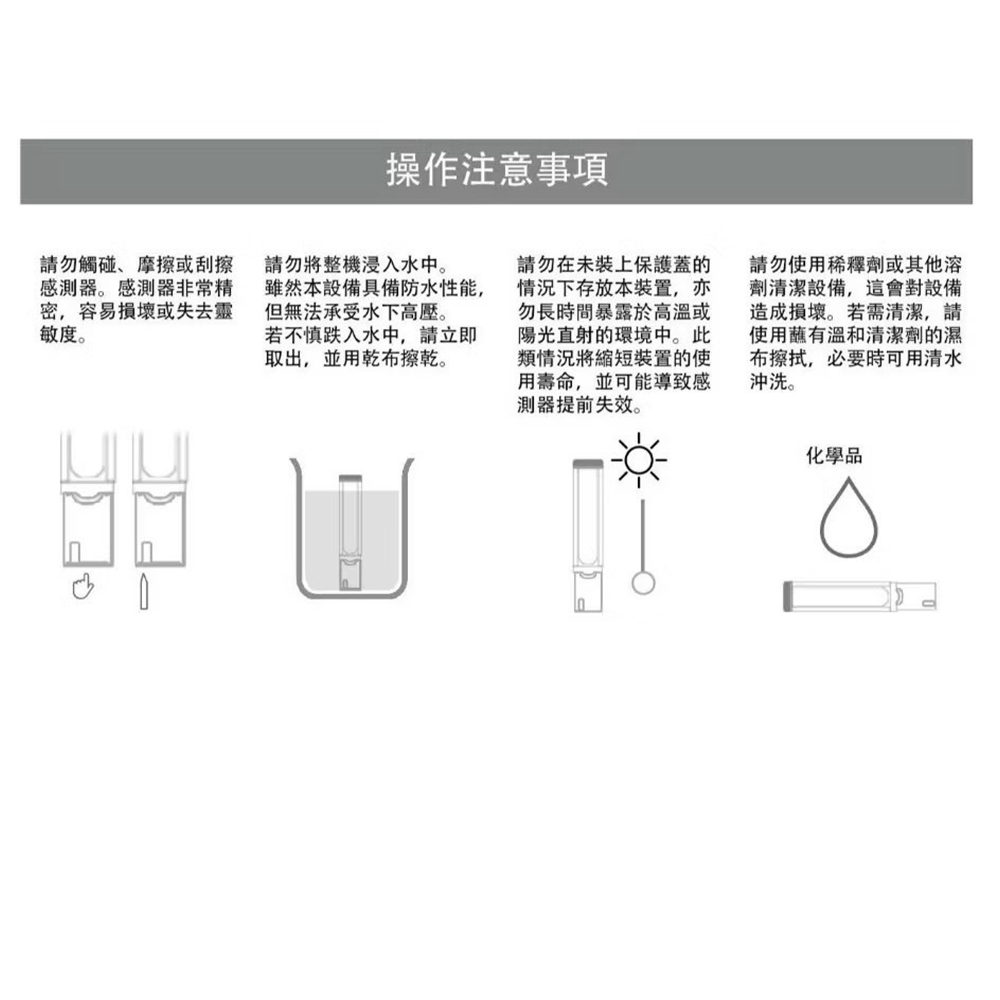 操作注意事項

請勿觸碰、摩擦或刮擦感測器。感測器非常精密，容易損壞或失去靈敏度。

請勿將整機浸入水中。雖然本設備具備防水性能，但無法承受水下高壓。若不慎跌入水中，請立即取出，並用乾布擦乾。

請勿在未裝上保護蓋的情況下存放本裝置，亦勿長時間暴露於高溫或陽光直射的環境中。此類情況將縮短裝置的使用壽命，並可能導致感測器提前失效。

請勿使用稀釋劑或其他溶劑清潔設備，這會對設備造成損壞。若需清潔，請使用蘸有溫和清潔劑的濕布擦拭，必要時可用清水沖洗。

化學品