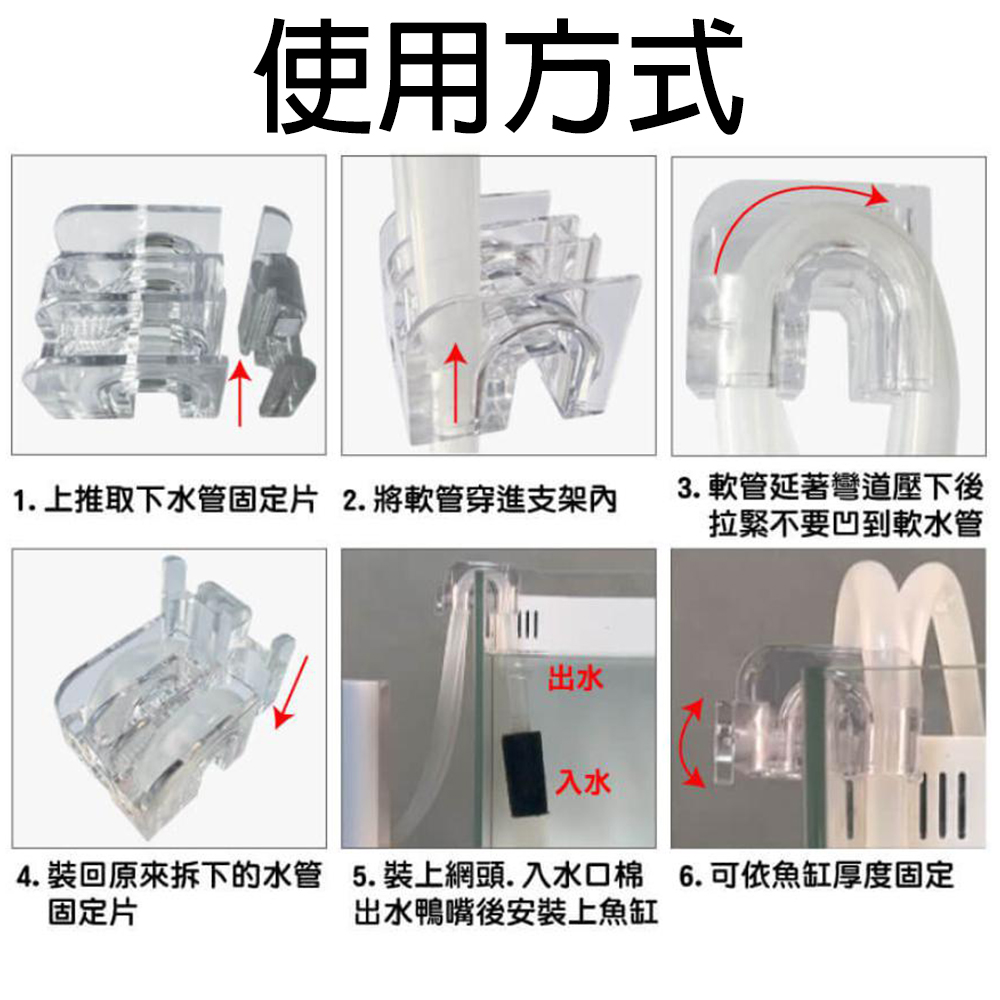 使用方式

1. 上推取下水管固定片

2. 將軟管穿進支架內

3. 軟管延著彎道壓下後拉緊不要凹到軟水管

4. 裝回原來拆下的水管固定片

出水

入水

5. 裝上網頭. 入水口棉出水鴨嘴後安裝上魚缸

6. 可依魚缸厚度固定