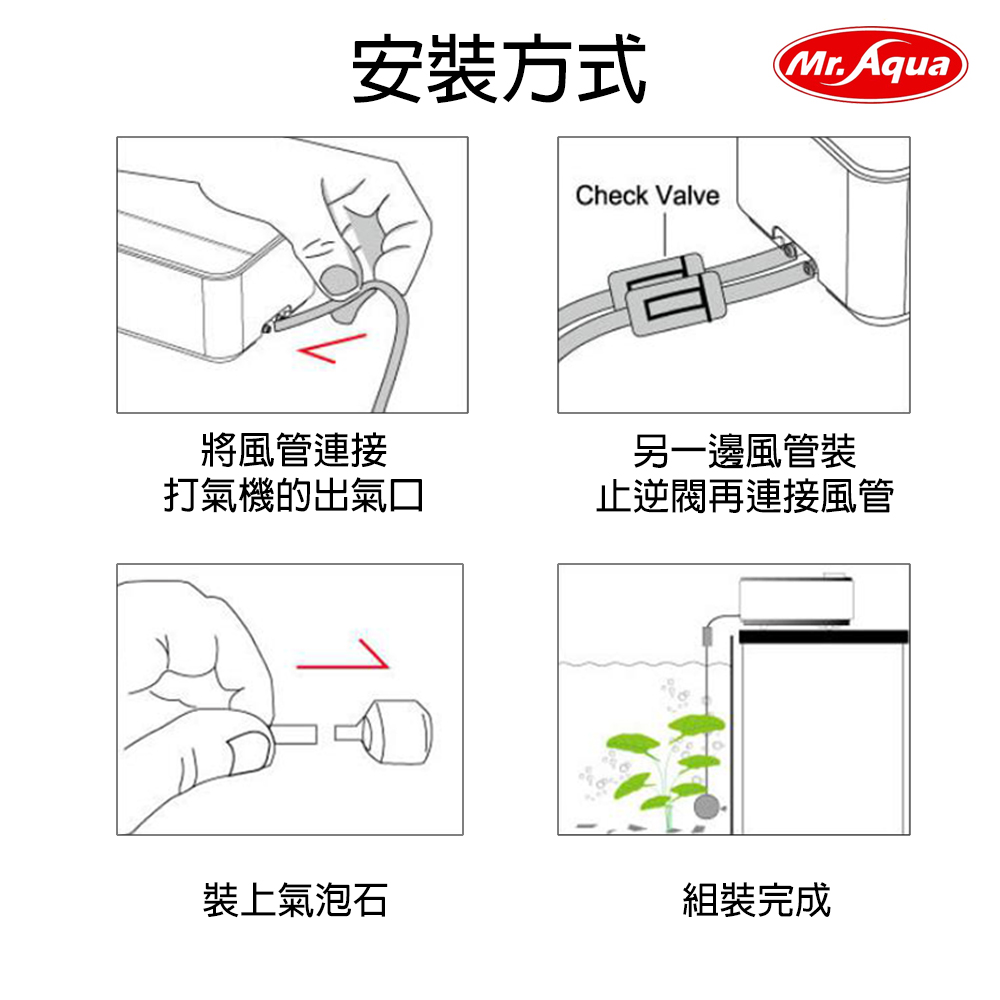 安裝方式

Mr. Aqua

Check Valve

將風管連接
打氣機的出氣口

另一邊風管裝
止逆閥再連接風管

裝上氣泡石

組裝完成