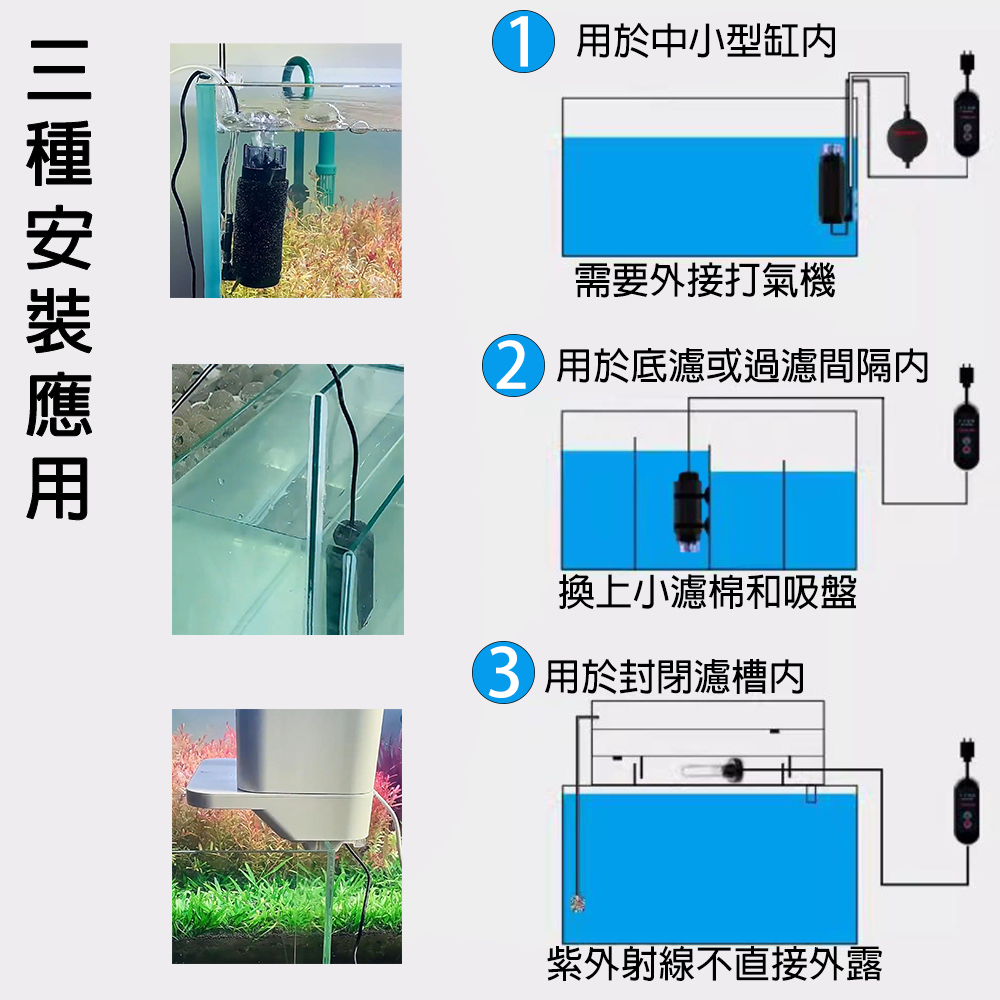 三種安裝應用

1 用於中小型缸內

需要外接打氣機

2 用於底濾或過濾間隔內

換上小濾棉和吸盤

3 用於封閉濾槽內

紫外射線不直接外露