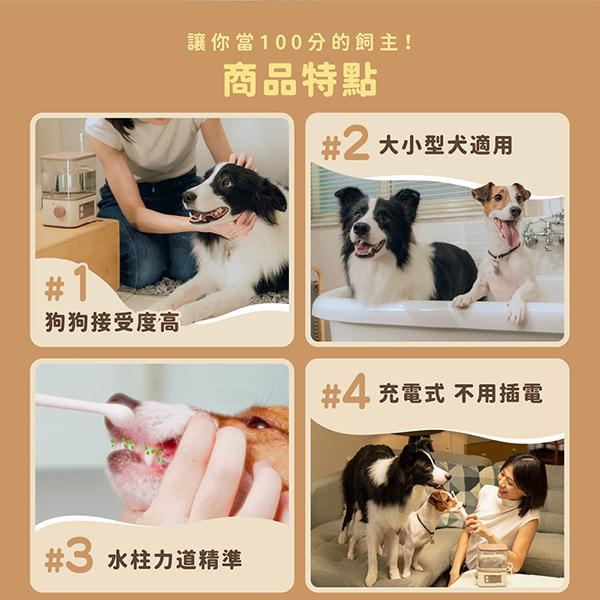 讓你當100分的飼主！

商品特點

#1
狗狗接受度高

#2 大小型犬適用

#3 水柱力道精準

#4 充電式 不用插電