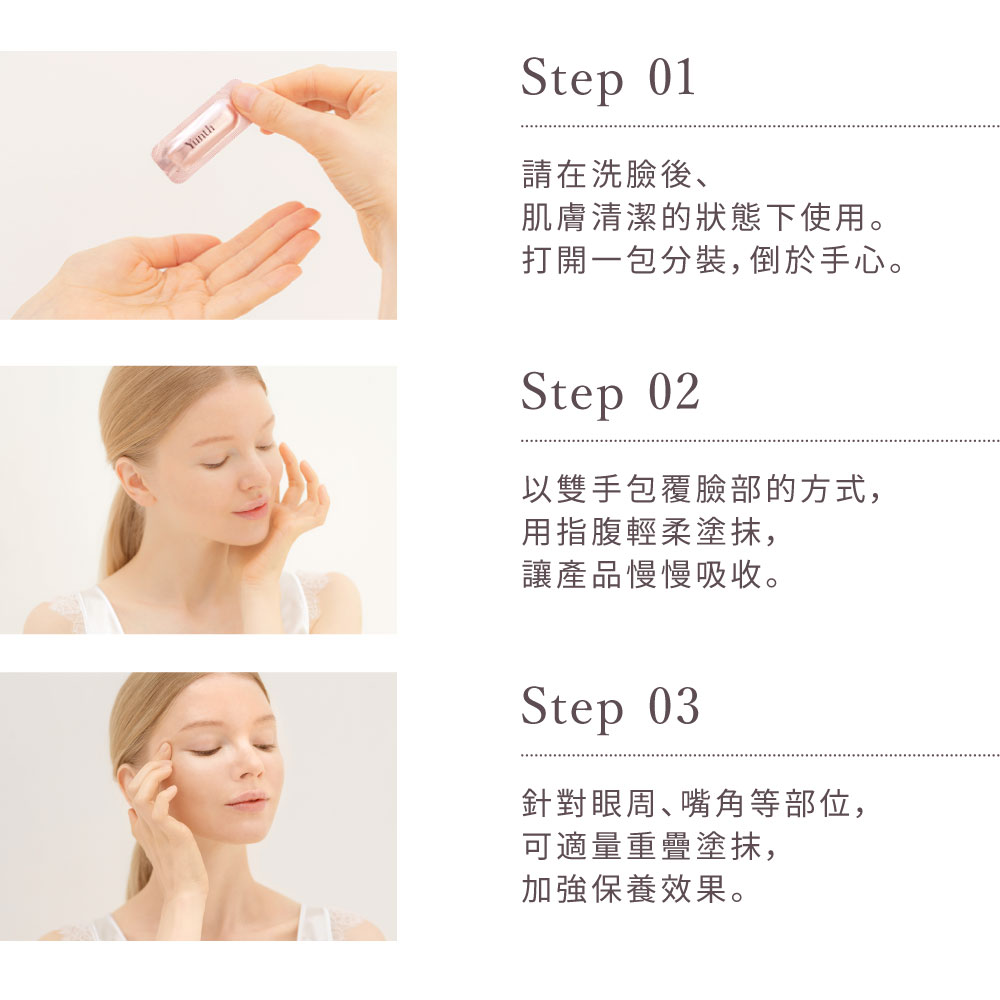 Yunth

Step 01

請在洗臉後、
肌膚清潔的狀態下使用。
打開一包分裝，倒於手心。

Step 02

以雙手包覆臉部的方式，
用指腹輕柔塗抹，
讓產品慢慢吸收。

Step 03

針對眼周、嘴角等部位，
可適量重疊塗抹，
加強保養效果。